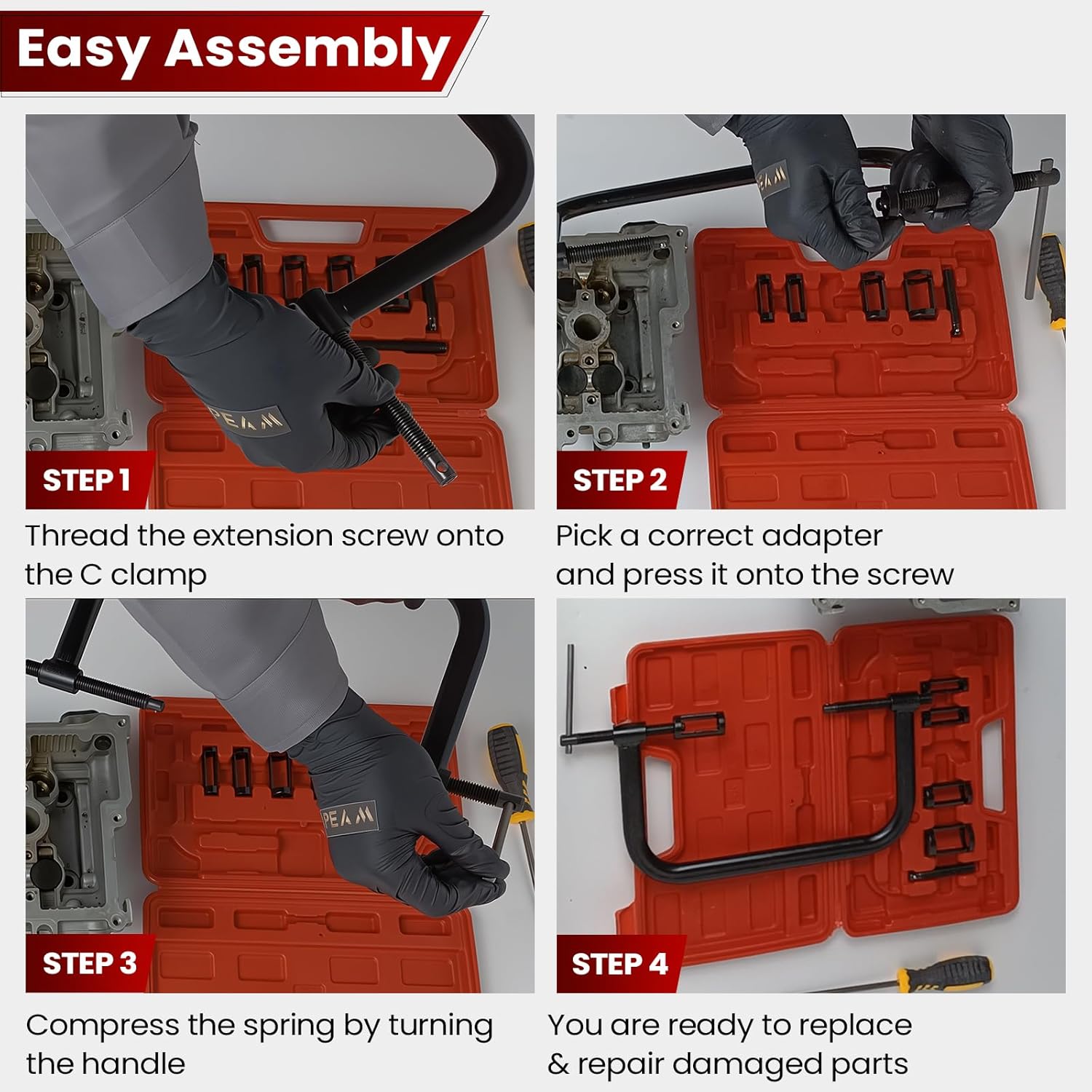 Easy Assembly

PEAM

STEP 1

Thread the extension screw onto the C clamp

PEAM

STEP 2

Pick a correct adapter and press it onto the screw

PEAM

STEP 3

Compress the spring by turning the handle

STEP 4

You are ready to replace & repair damaged parts