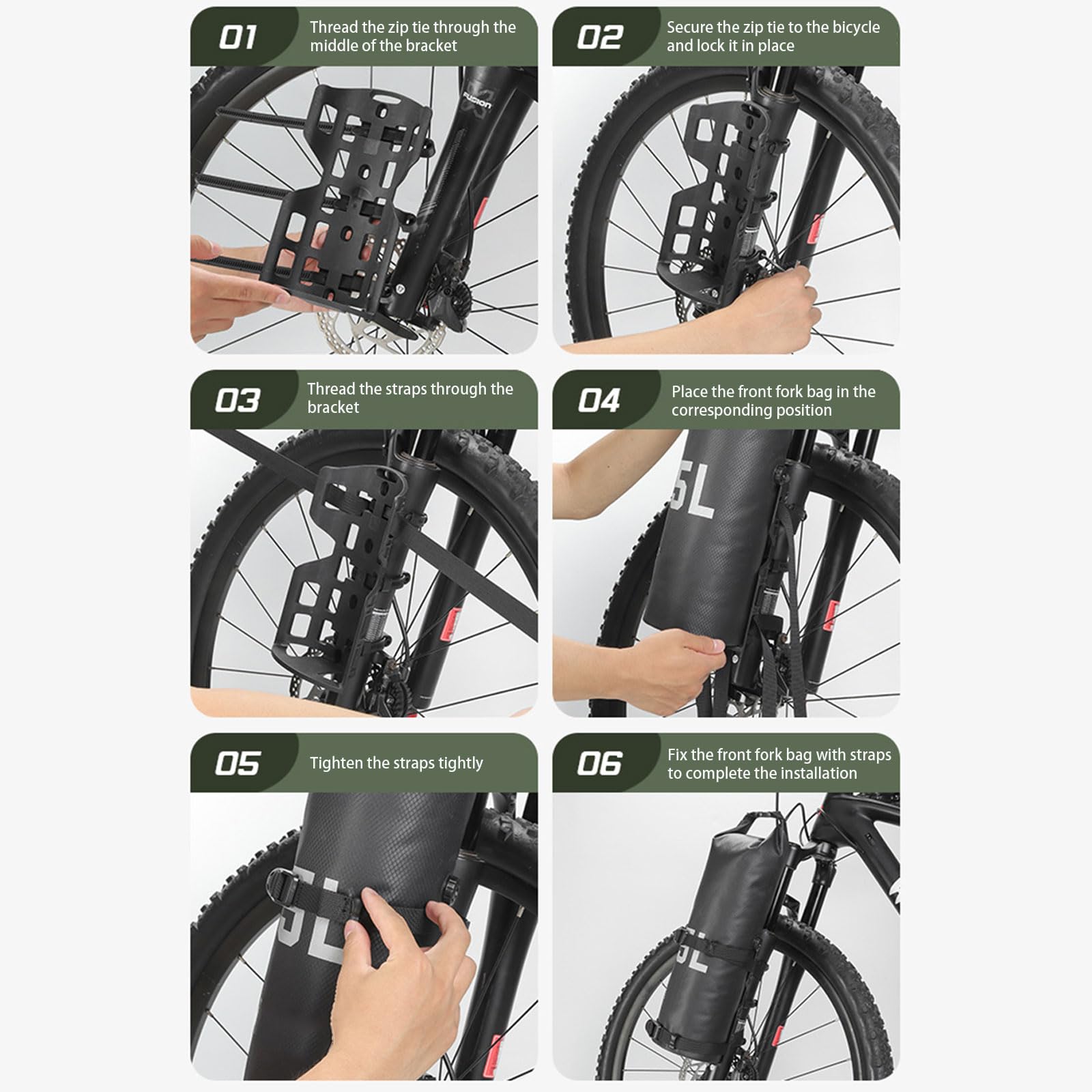 01 Thread the zip tie through the middle of the bracket

FUSION

02 Secure the zip tie to the bicycle and lock it in place

03 Thread the straps through the bracket

04 Place the front fork bag in the corresponding position

5L

05 Tighten the straps tightly

5L

06 Fix the front fork bag with straps to complete the installation

5L