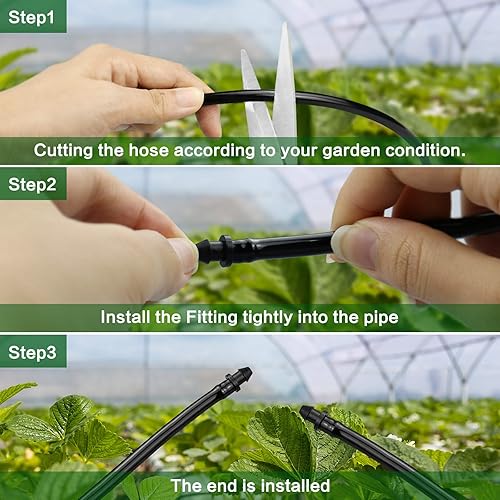 Step1

Cutting the hose according to your garden condition.

Step2

Install the Fitting tightly into the pipe

Step3

The end is installed