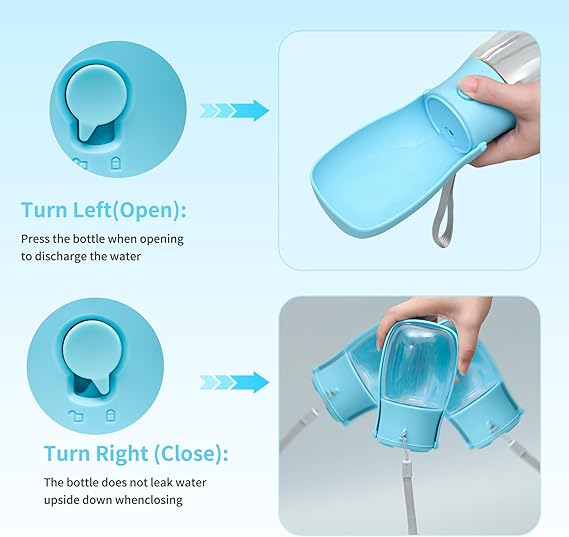 Turn Left(Open):

Press the bottle when opening to discharge the water

Turn Right (Close):

The bottle does not leak water upside down whenclosing