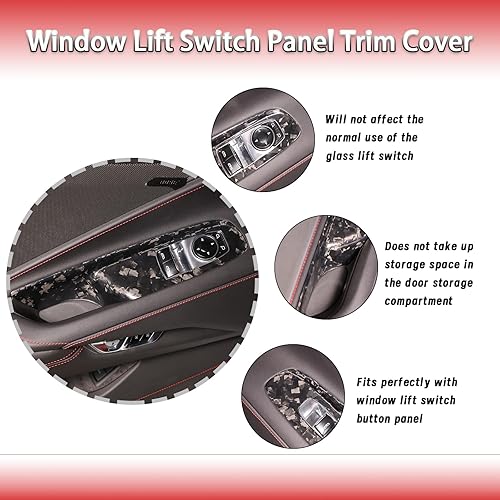 Window Lift Switch Panel Trim Cover

Will not affect the normal use of the glass lift switch

Does not take up storage space in the door storage compartment

Fits perfectly with window lift switch button panel