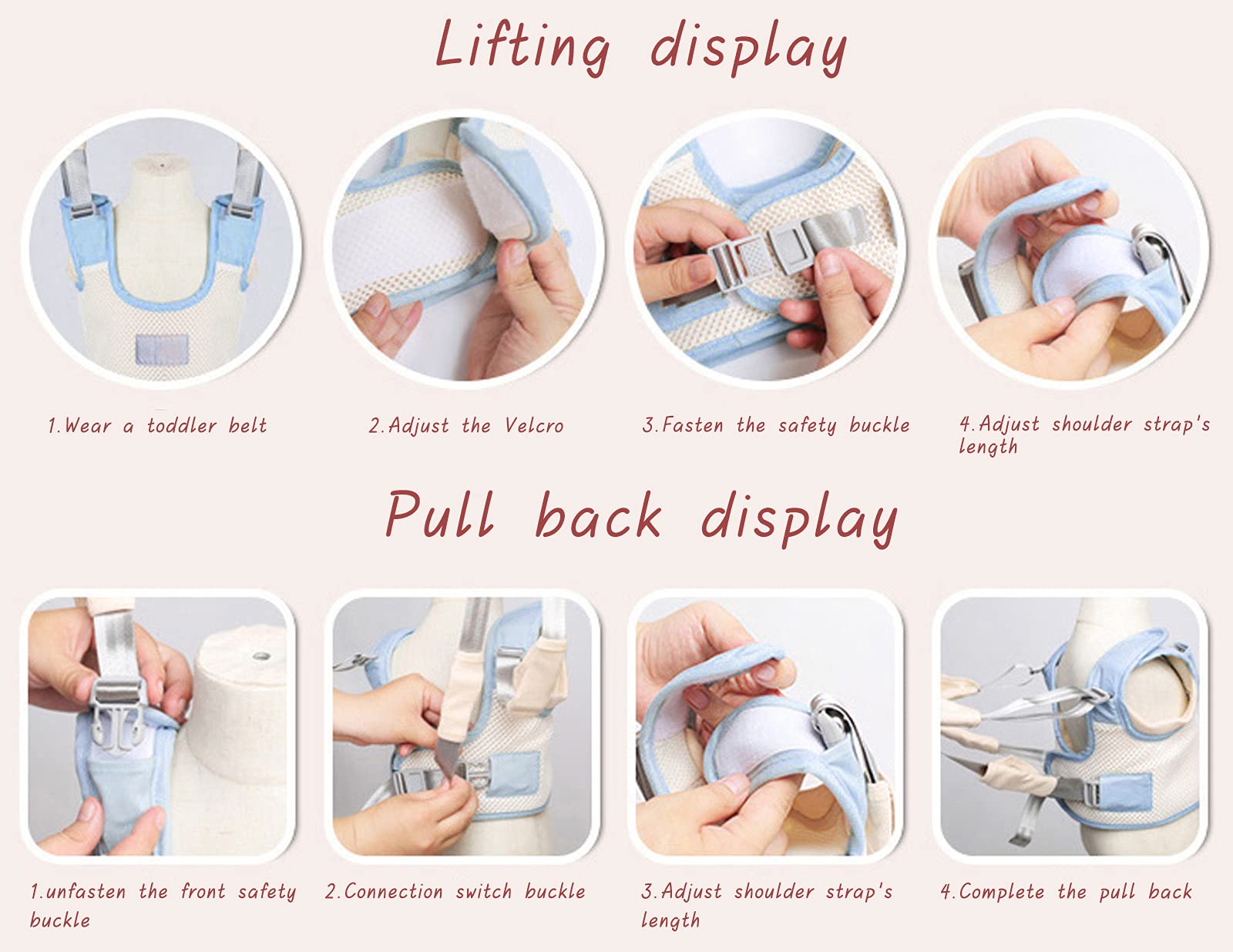 Lifting display

1.Wear a toddler belt

2.Adjust the Velcro

3.Fasten the safety buckle

4.Adjust shoulder strap's length

Pull back display

1.unfasten the front safety buckle

2.Connection switch buckle

3.Adjust shoulder strap's length

4.Complete the pull back