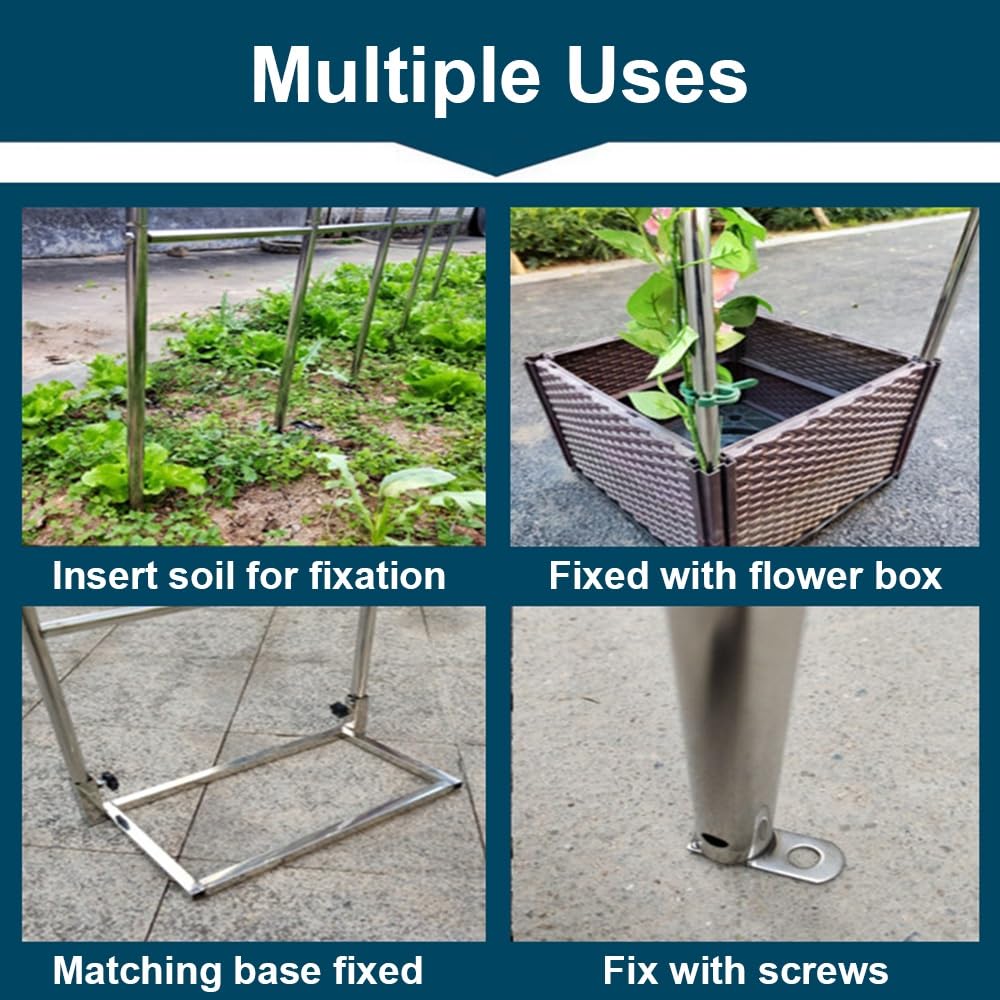 Multiple Uses

Insert soil for fixation

Fixed with flower box

Matching base fixed

Fix with screws