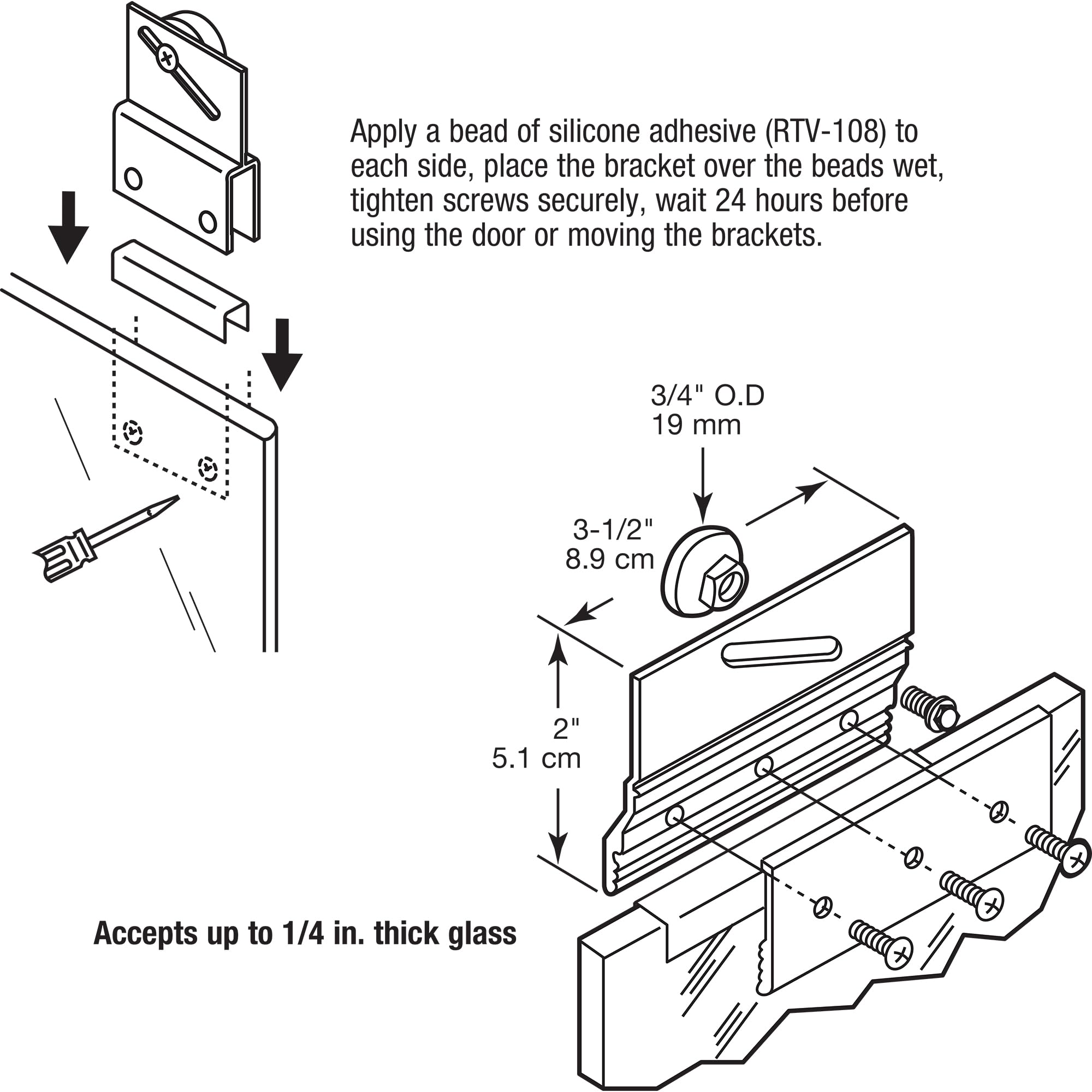 Apply a bead of silicone adhesive (RTV-108) to each side, place the bracket over the beads wet, tighten screws securely, wait 24 hours before using the door or moving the brackets.

3/4" O.D
19 mm

3-1/2"
8.9 cm

2"
5.1 cm

Accepts up to 1/4 in. thick glass