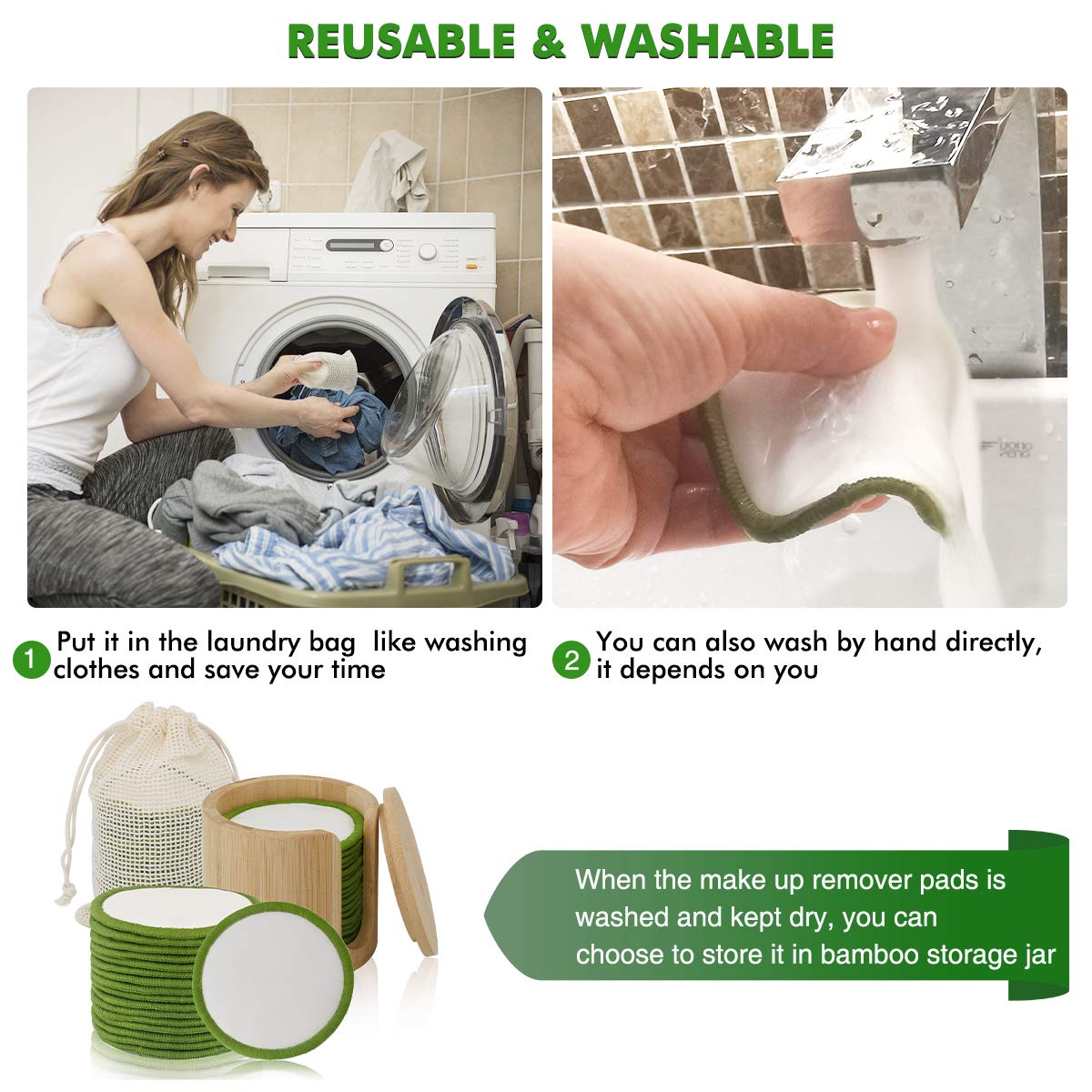 REUSABLE & WASHABLE

1 Put it in the laundry bag like washing clothes and save your time

2 You can also wash by hand directly, it depends on you

When the make up remover pads is washed and kept dry, you can choose to store it in bamboo storage jar