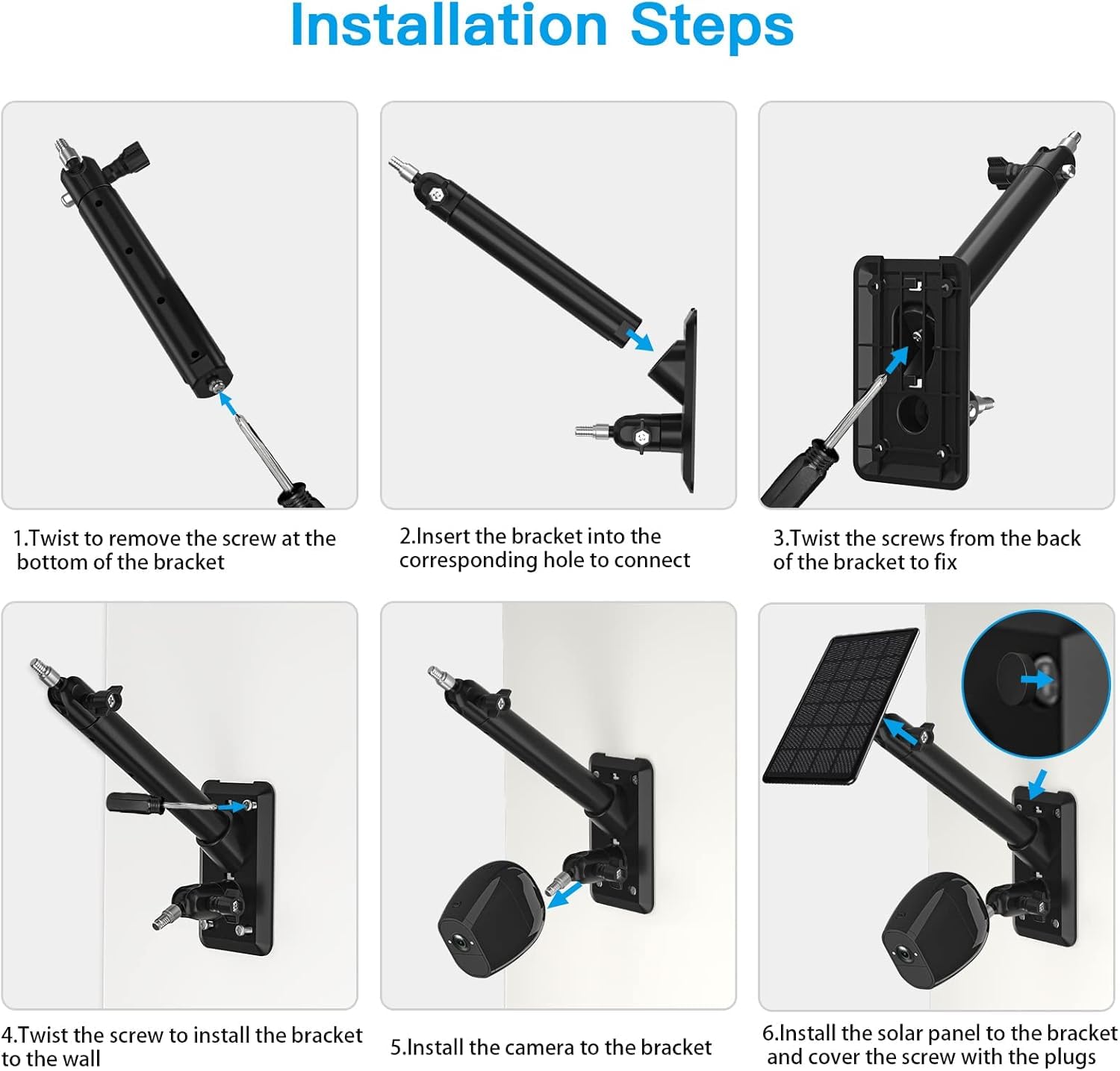 Installation Steps

1.Twist to remove the screw at the bottom of the bracket

2.Insert the bracket into the corresponding hole to connect

3.Twist the screws from the back of the bracket to fix

4.Twist the screw to install the bracket to the wall

5.Install the camera to the bracket

6.Install the solar panel to the bracket and cover the screw with the plugs