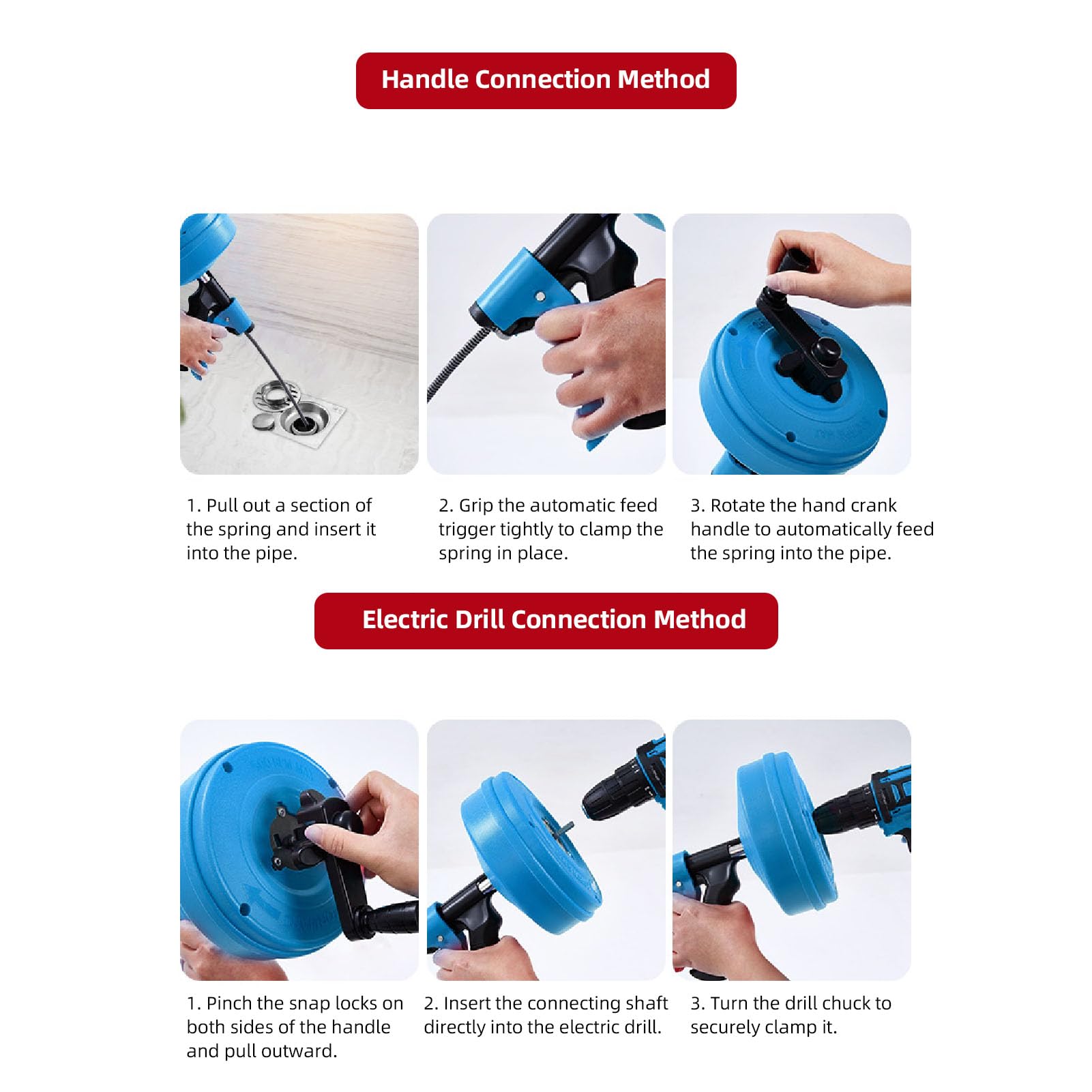 Handle Connection Method

1. Pull out a section of the spring and insert it into the pipe.

2. Grip the automatic feed trigger tightly to clamp the spring in place.

3. Rotate the hand crank handle to automatically feed the spring into the pipe.

Electric Drill Connection Method

1. Pinch the snap locks on both sides of the handle and pull outward.

2. Insert the connecting shaft directly into the electric drill.

3. Turn the drill chuck to securely clamp it.