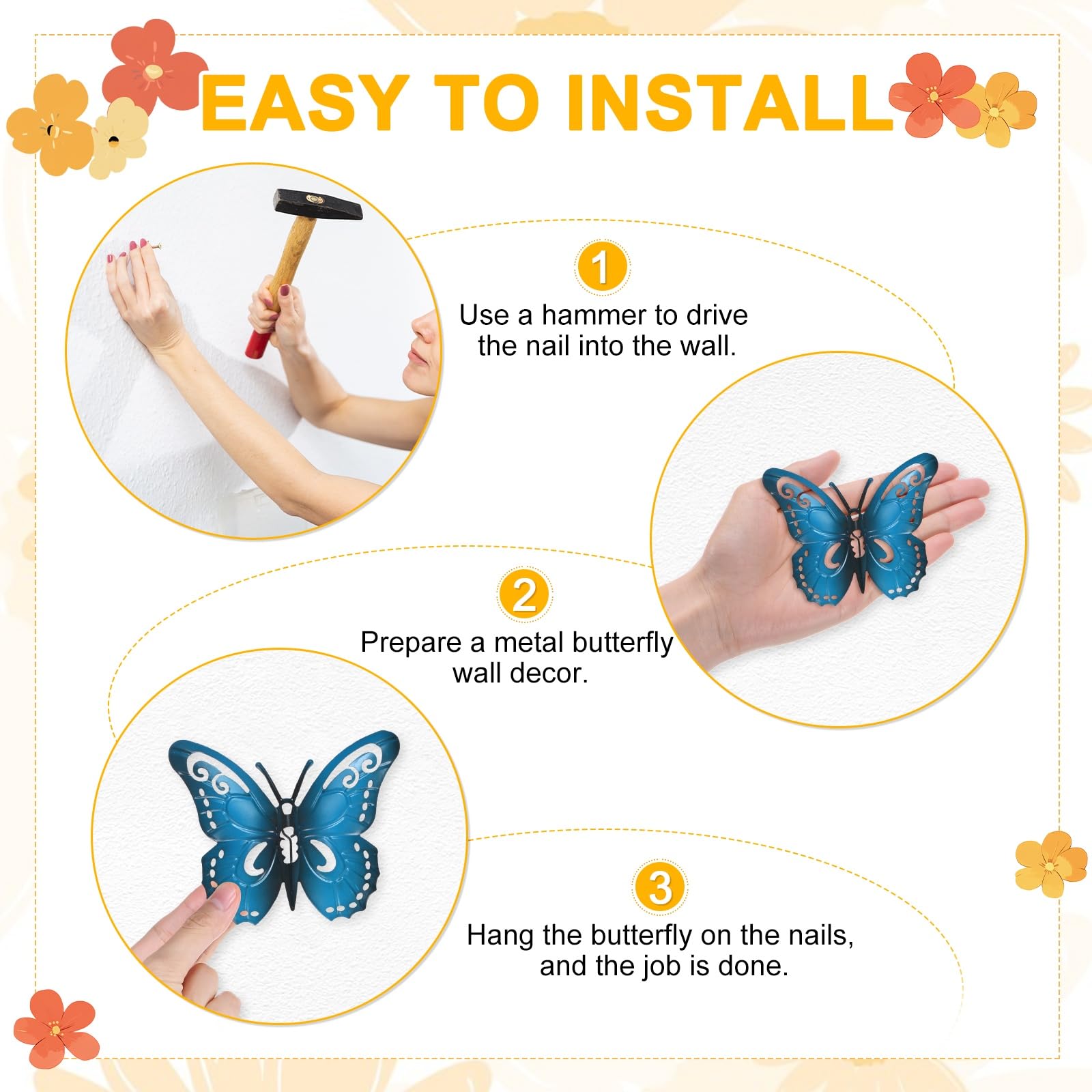 EASY TO INSTALL

1

Use a hammer to drive the nail into the wall.

2

Prepare a metal butterfly wall decor.

3

Hang the butterfly on the nails, and the job is done.