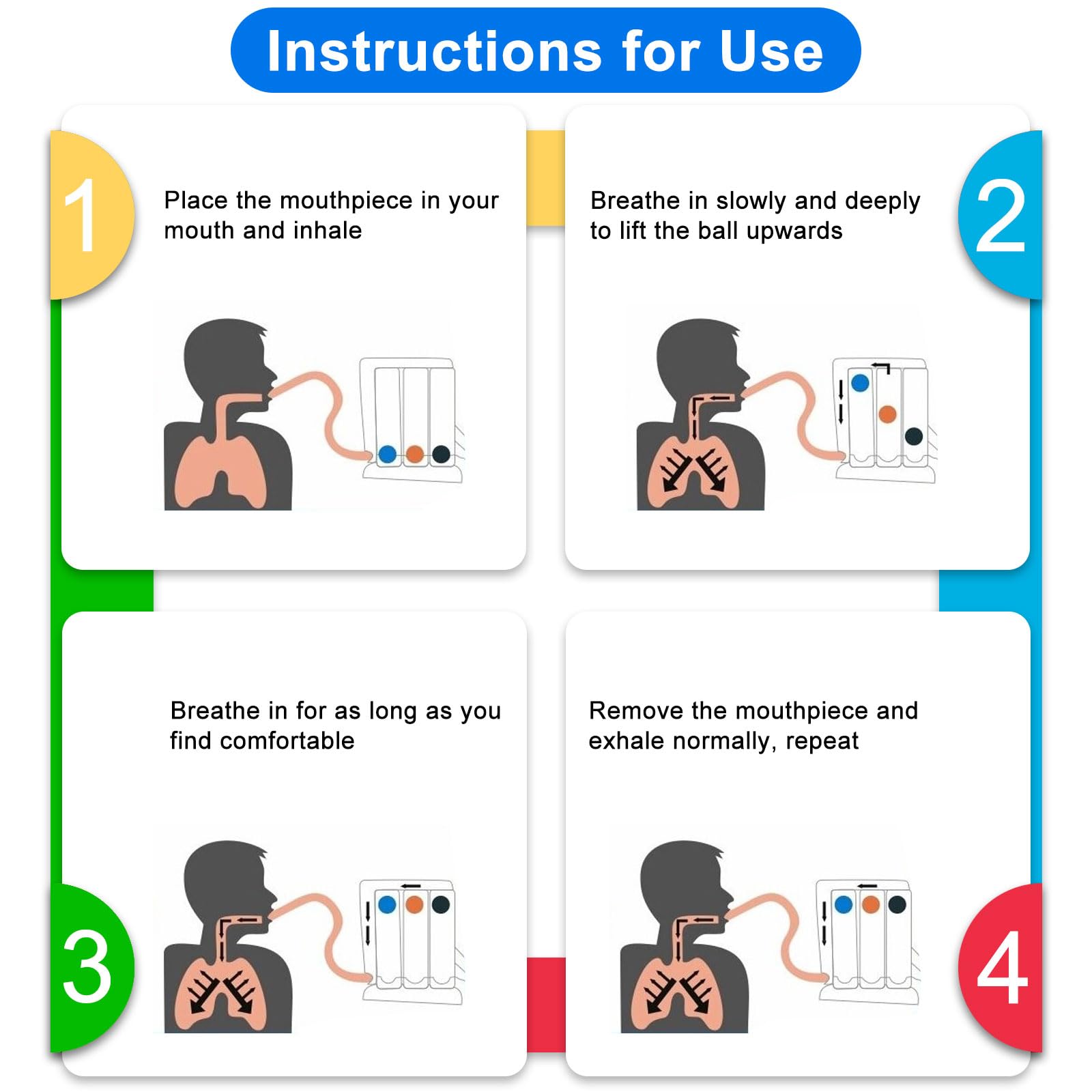 Instructions for Use

1

Place the mouthpiece in your mouth and inhale

2

Breathe in slowly and deeply to lift the ball upwards

3

Breathe in for as long as you find comfortable

4

Remove the mouthpiece and exhale normally, repeat