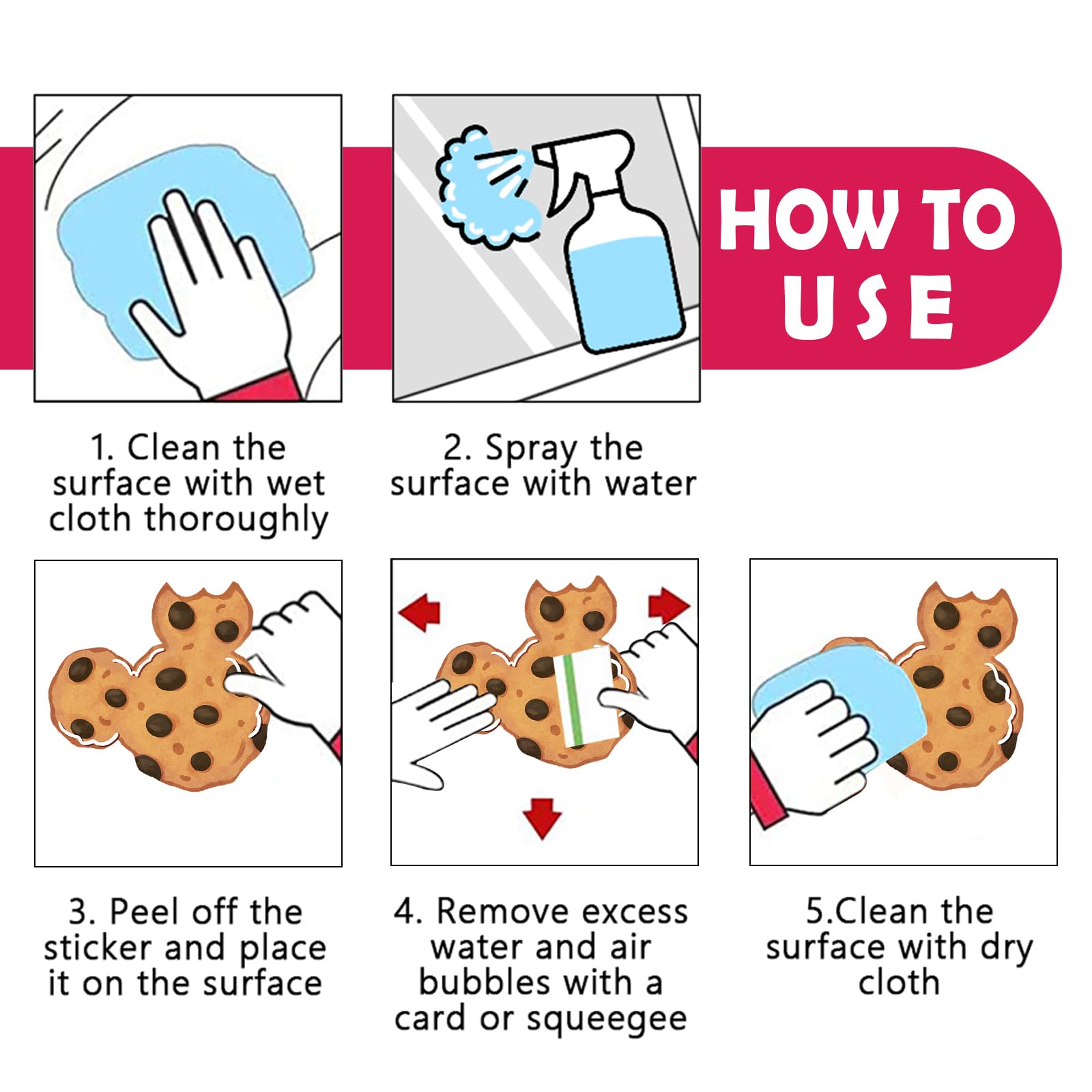 HOW TO USE

1. Clean the surface with wet cloth thoroughly

2. Spray the surface with water

3. Peel off the sticker and place it on the surface

4. Remove excess water and air bubbles with a card or squeegee

5.Clean the surface with dry cloth