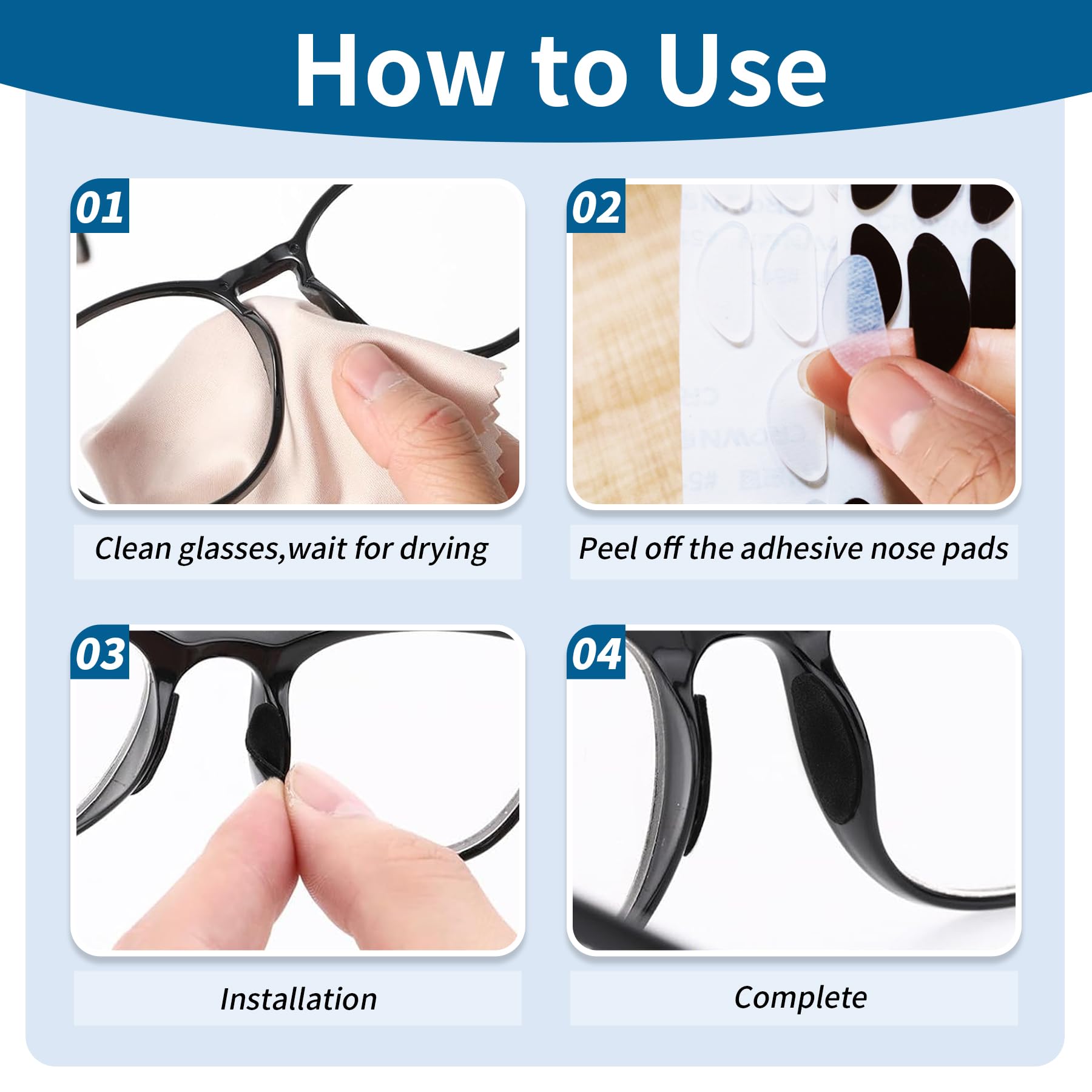 How to Use

01

Clean glasses,wait for drying

02

Peel off the adhesive nose pads

03

Installation

04

Complete