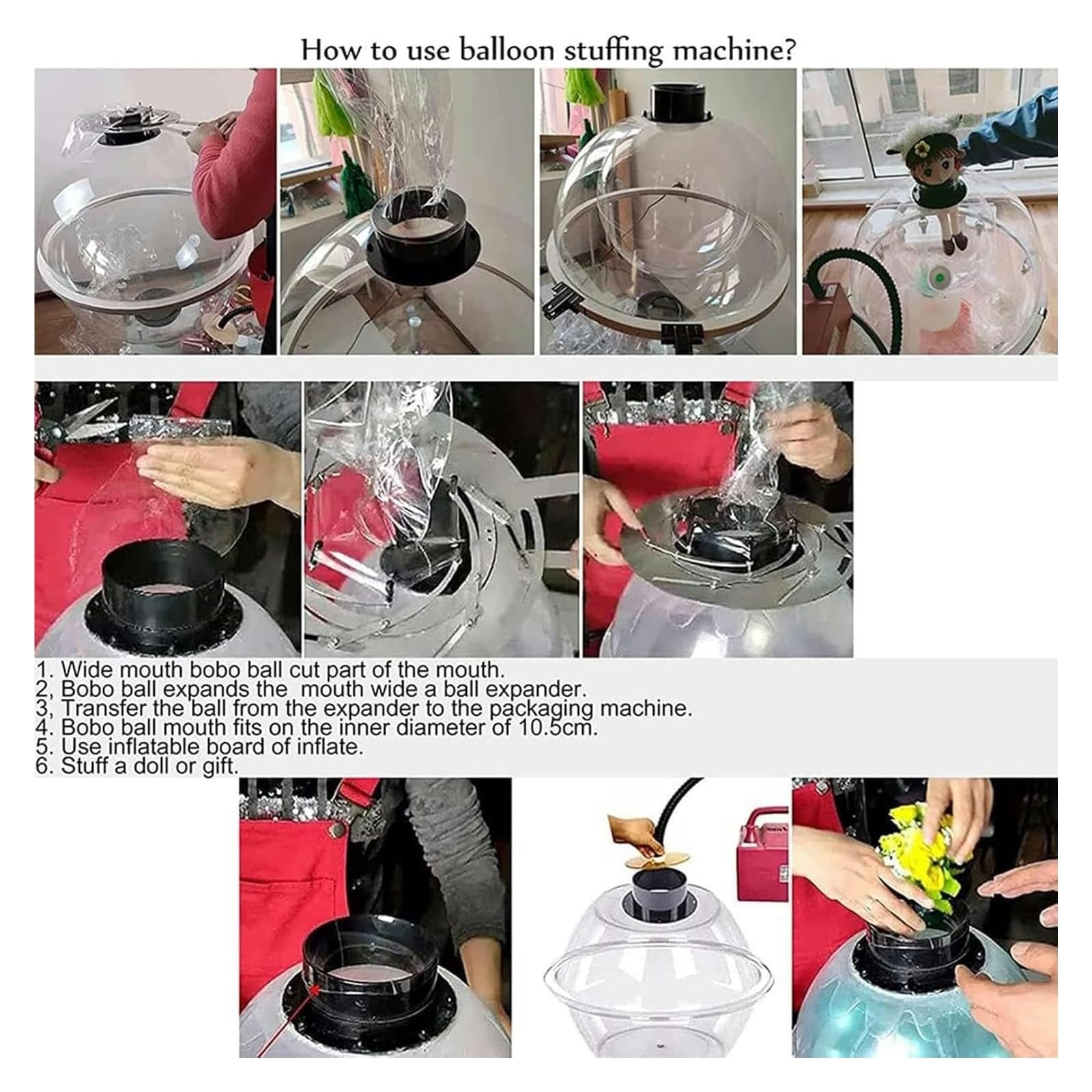 How to use balloon stuffing machine?

1. Wide mouth bobo ball cut part of the mouth.
2, Bobo ball expands the mouth wide a ball expander.
3, Transfer the ball from the expander to the packaging machine.
4. Bobo ball mouth fits on the inner diameter of 10.5cm.
5. Use inflatable board of inflate.
6. Stuff a doll or gift.