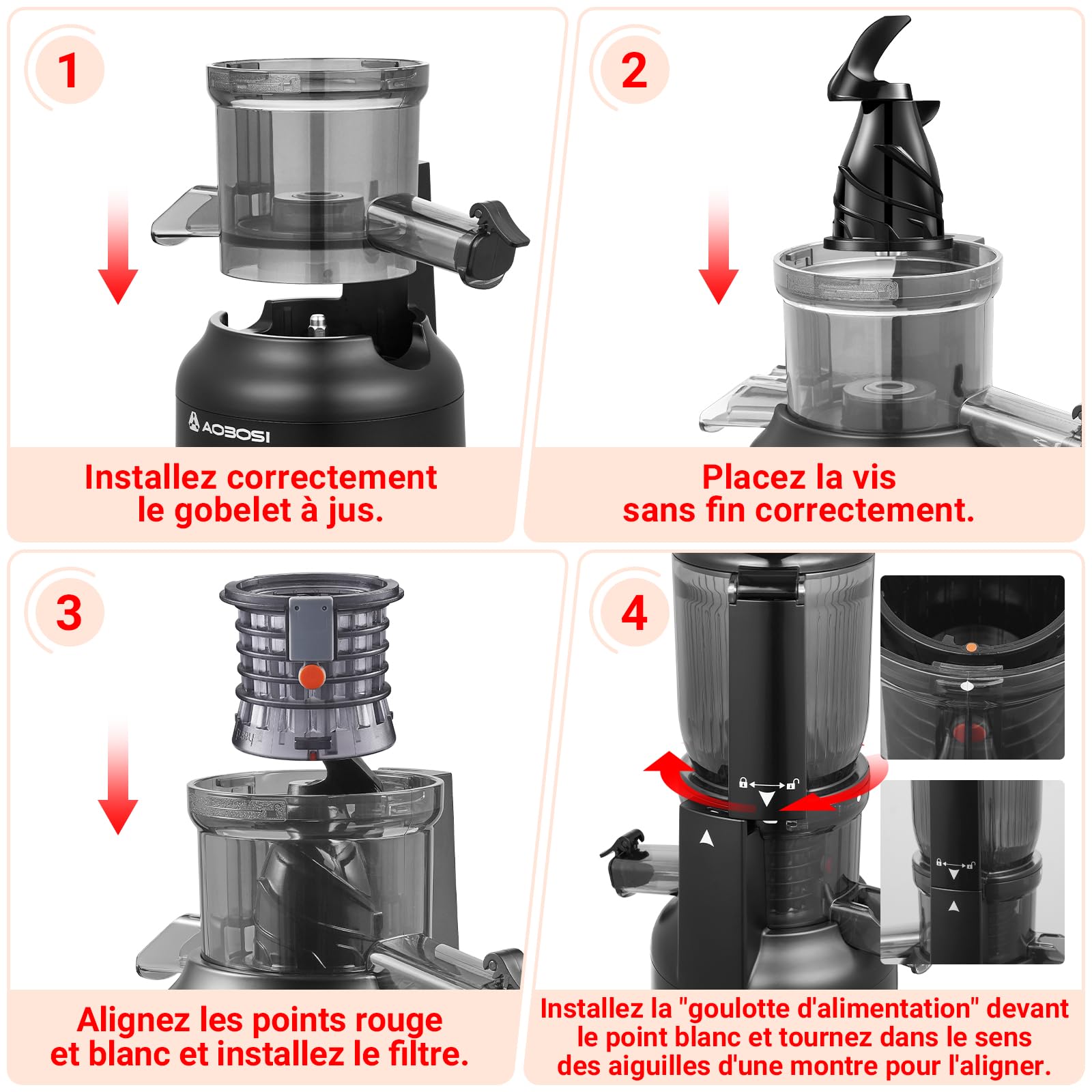 1

AOBOSI

Installez correctement le gobelet à jus.

2

Placez la vis sans fin correctement.

3

Alignez les points rouge et blanc et installez le filtre.

4

Installez la "goulotte d'alimentation" devant le point blanc et tournez dans le sens des aiguilles d'une montre pour l'aligner.