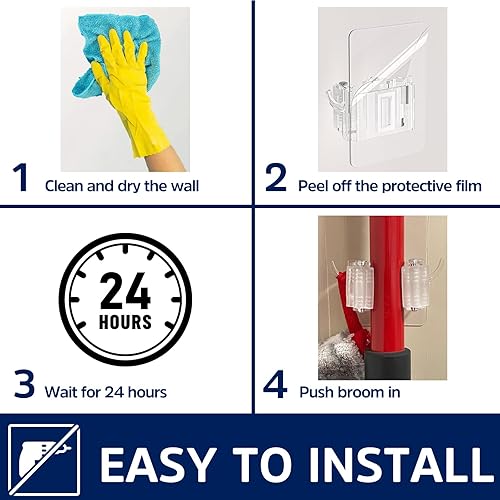 1 Clean and dry the wall

2 Peel off the protective film

24 HOURS

3 Wait for 24 hours

4 Push broom in

EASY TO INSTALL