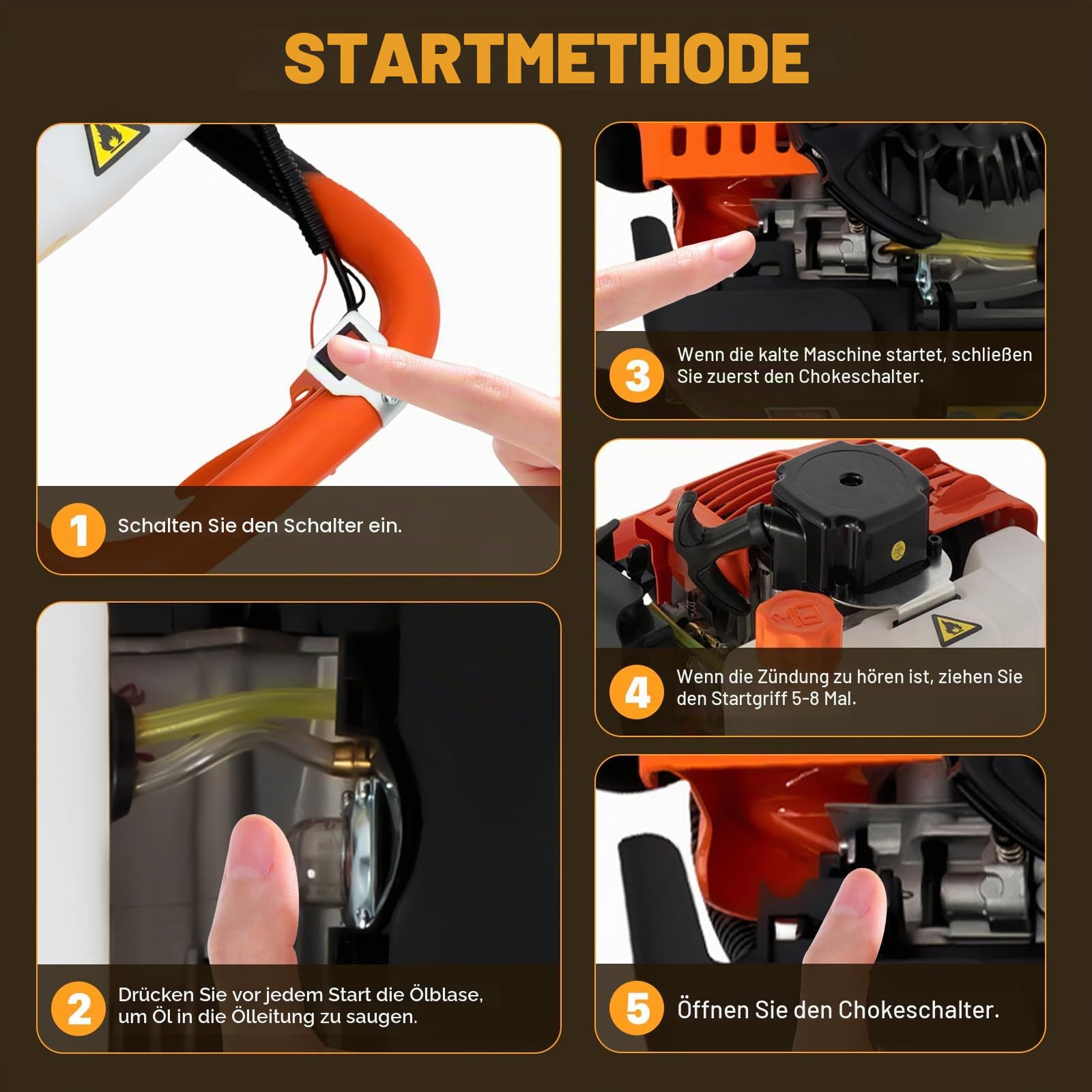 STARTMETHODE

1 Schalten Sie den Schalter ein.

2 Drücken Sie vor jedem Start die Ölblase, um Öl in die Ölleitung zu saugen.

3 Wenn die kalte Maschine startet, schließen Sie zuerst den Chokeschalter.

4 Wenn die Zündung zu hören ist, ziehen Sie den Startgriff 5-8 Mal.

5 Öffnen Sie den Chokeschalter.