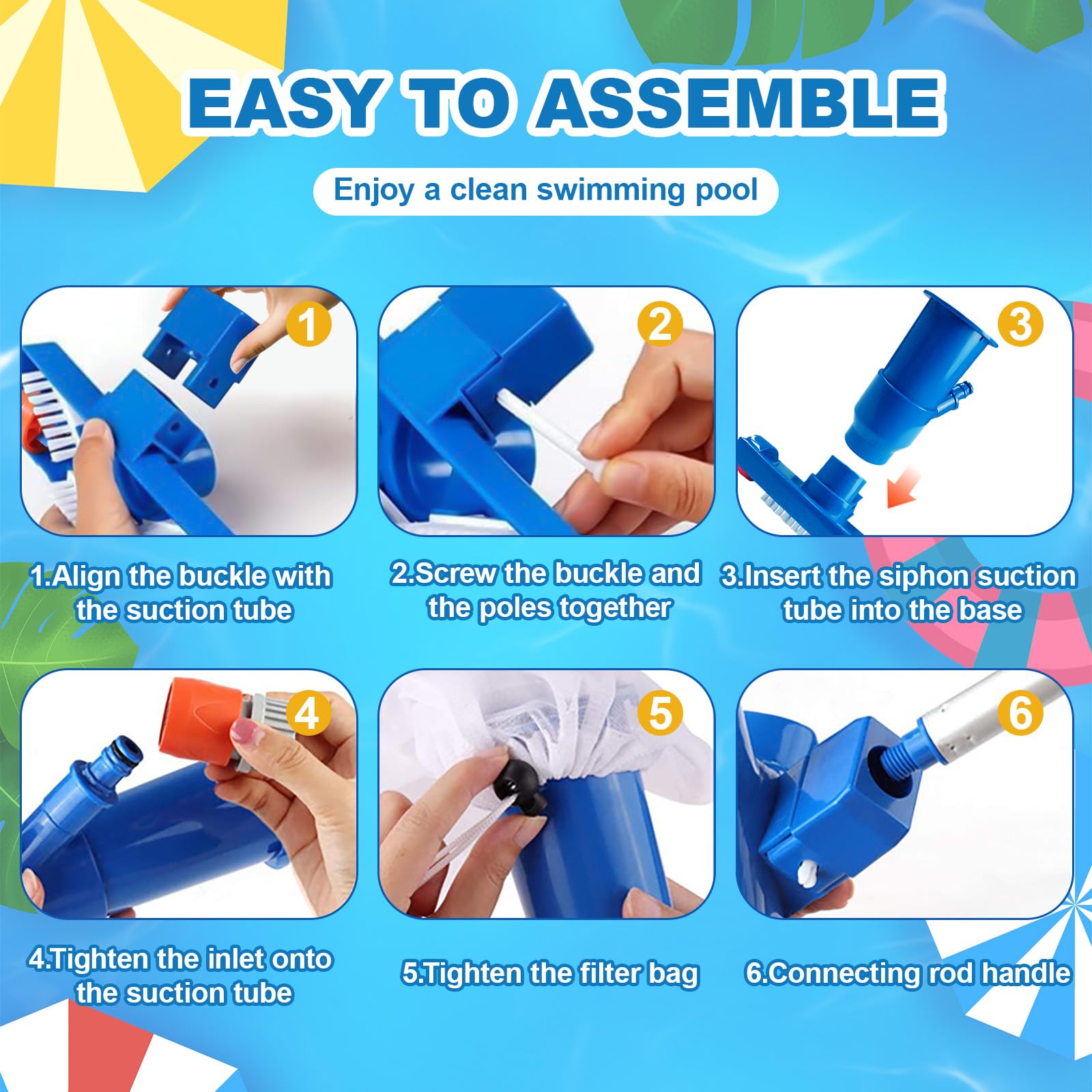 EASY TO ASSEMBLE

Enjoy a clean swimming pool

1

2

3

1.Align the buckle with the suction tube

2.Screw the buckle and the poles together

3.Insert the siphon suction tube into the base

4

5

6

4.Tighten the inlet onto the suction tube

5.Tighten the filter bag

6.Connecting rod handle