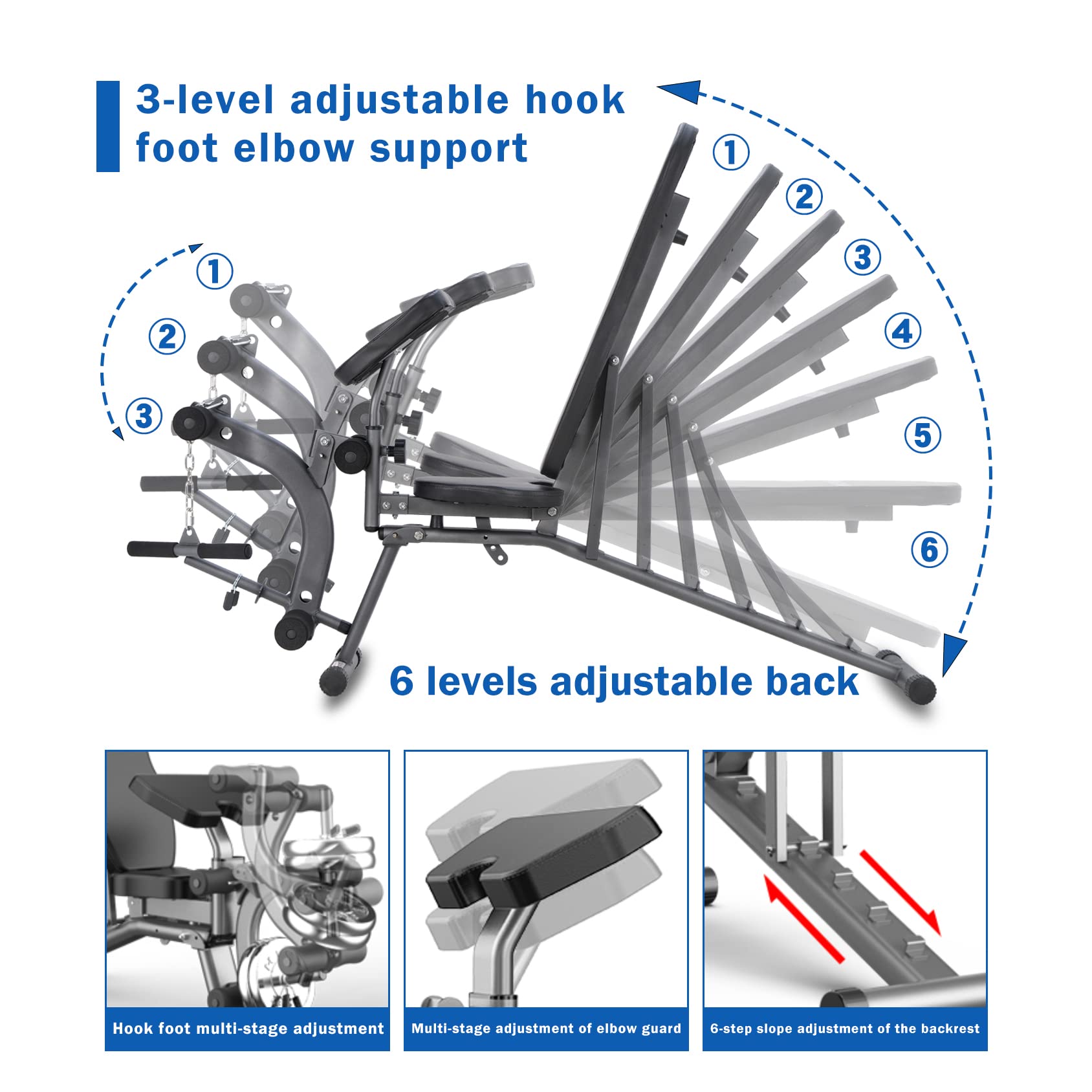 3-level adjustable hook foot elbow support

①
②
③

①
②
③
④
⑤
⑥

6 levels adjustable back

Hook foot multi-stage adjustment

Multi-stage adjustment of elbow guard

6-step slope adjustment of the backrest