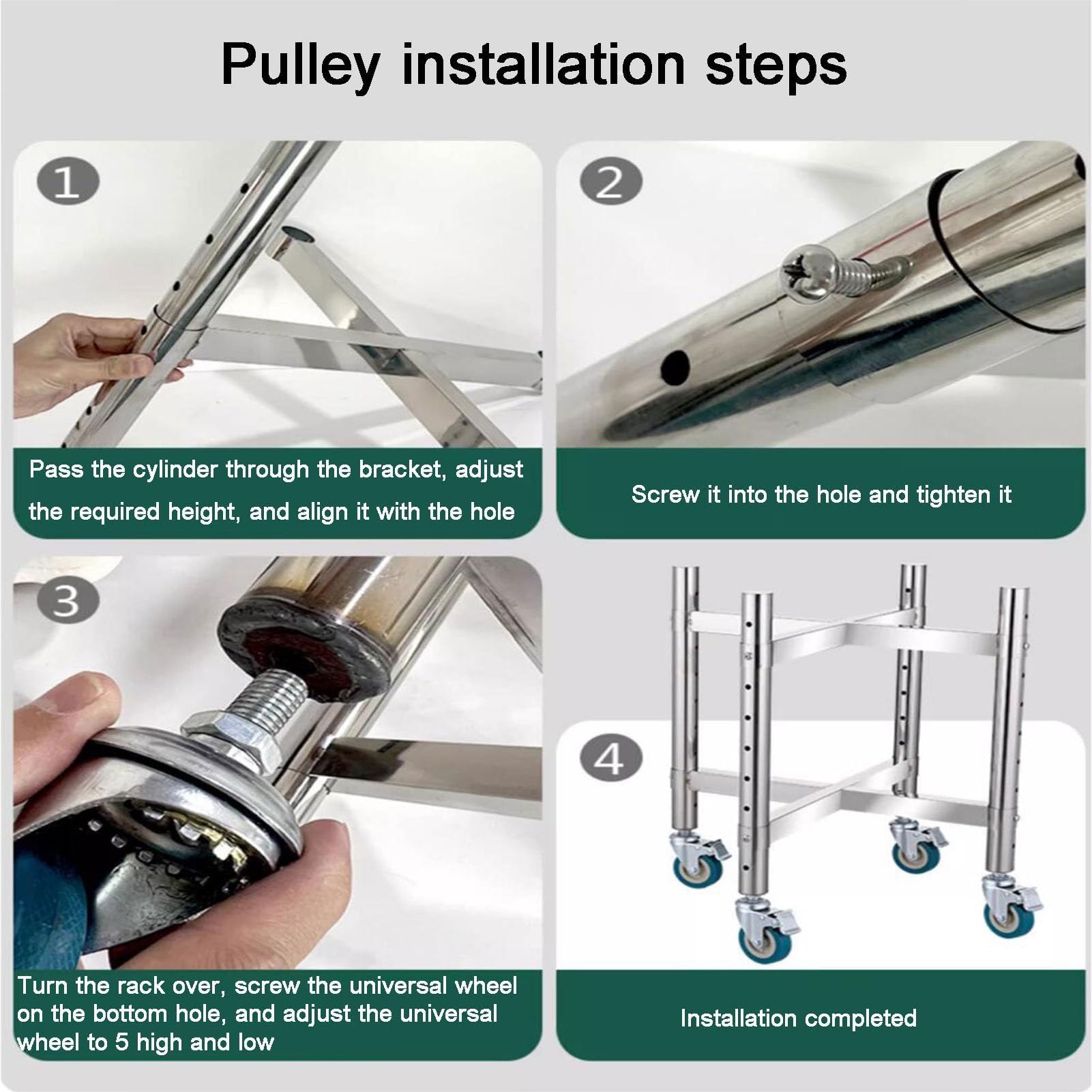 Pulley installation steps

1

Pass the cylinder through the bracket, adjust the required height, and align it with the hole

2

Screw it into the hole and tighten it

3

Turn the rack over, screw the universal wheel on the bottom hole, and adjust the universal wheel to 5 high and low

4

Installation completed