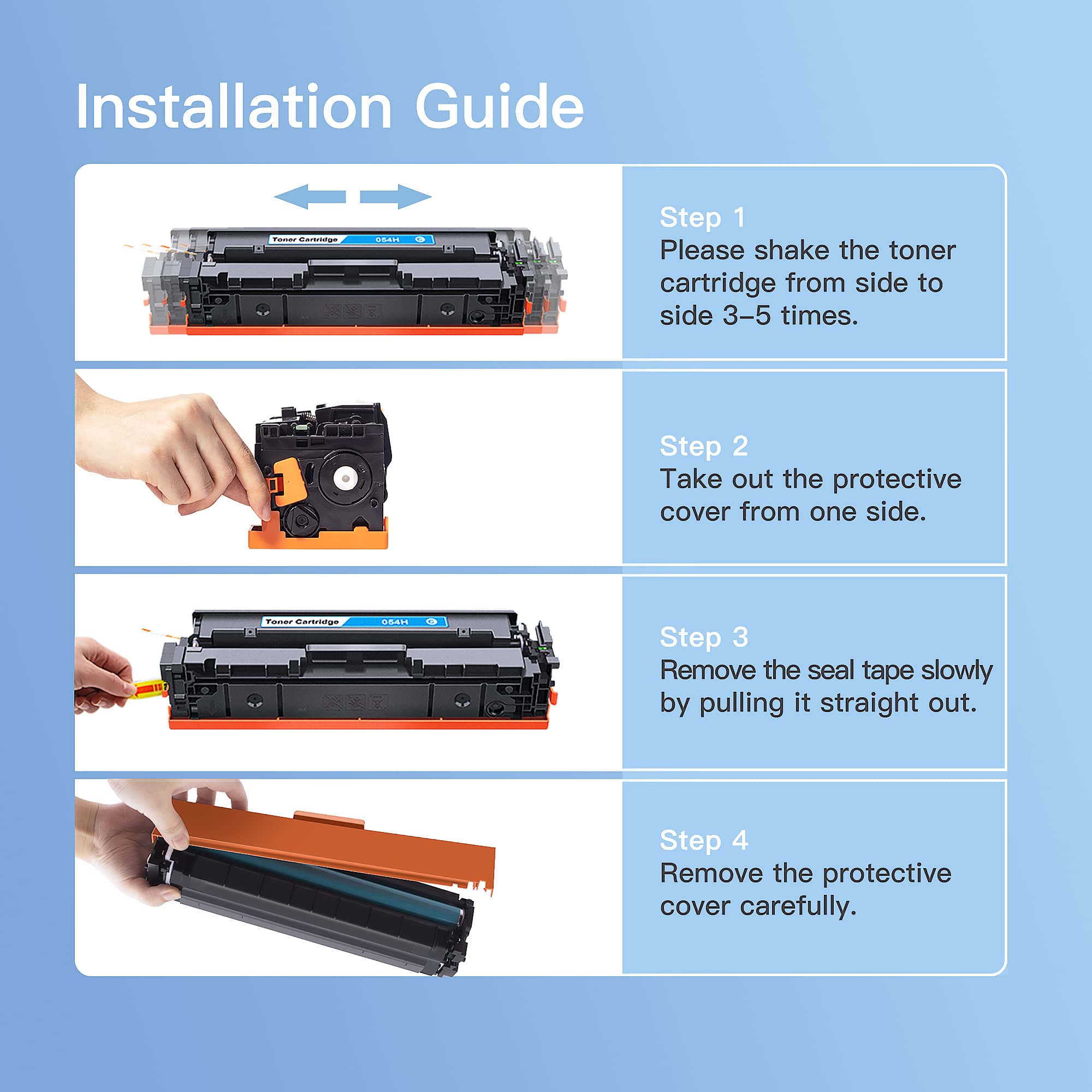 Installation Guide

Toner Cartridge 054H C

Step 1
Please shake the toner cartridge from side to side 3–5 times.

Step 2
Take out the protective cover from one side.

Toner Cartridge 054H C

Step 3
Remove the seal tape slowly by pulling it straight out.

Step 4
Remove the protective cover carefully.