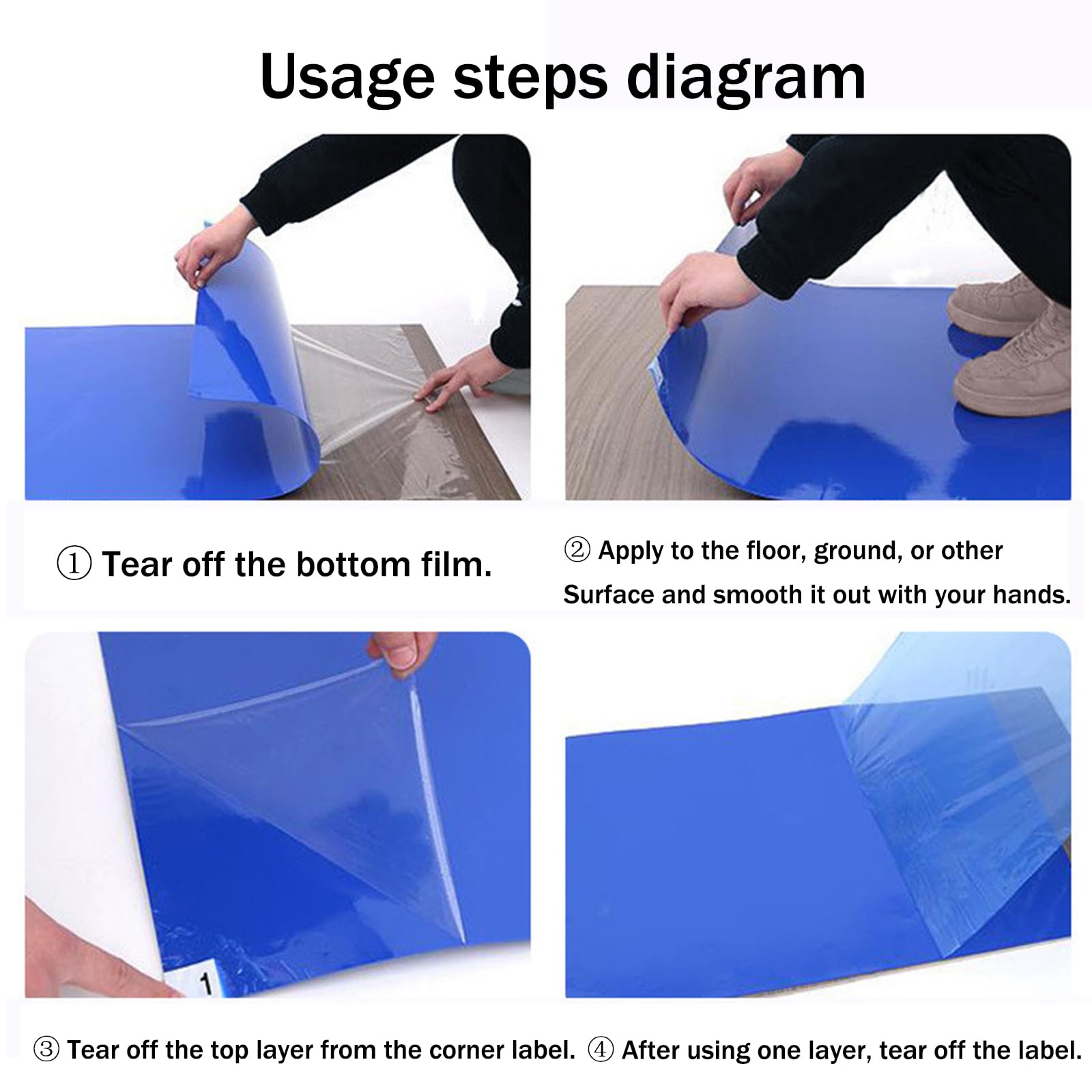 Usage steps diagram

① Tear off the bottom film.

② Apply to the floor, ground, or other Surface and smooth it out with your hands.

1

③ Tear off the top layer from the corner label.

④ After using one layer, tear off the label.