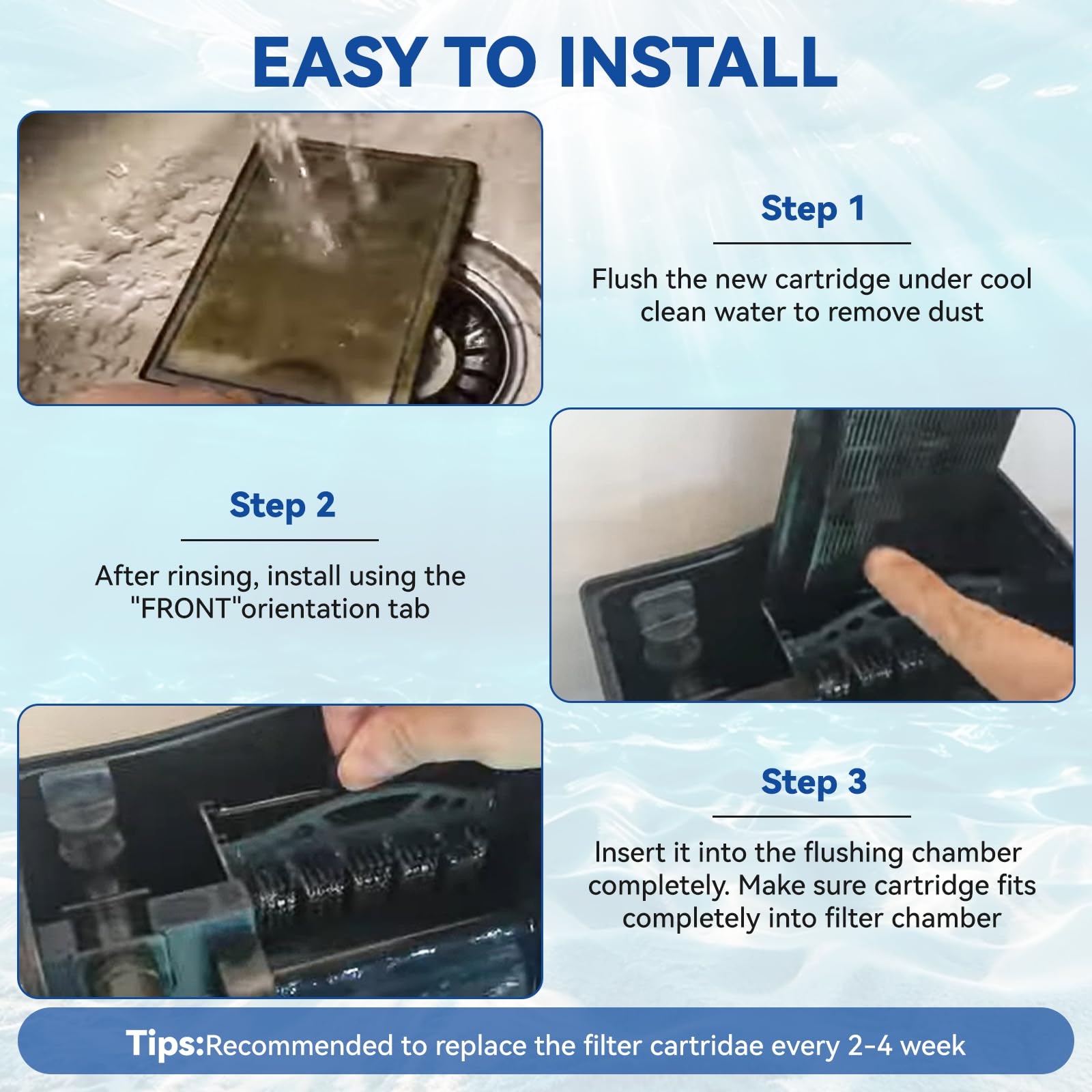 EASY TO INSTALL

Step 1

Flush the new cartridge under cool clean water to remove dust

Step 2

After rinsing, install using the "FRONT"orientation tab

Step 3

Insert it into the flushing chamber completely. Make sure cartridge fits completely into filter chamber

Tips:Recommended to replace the filter cartridae every 2-4 week