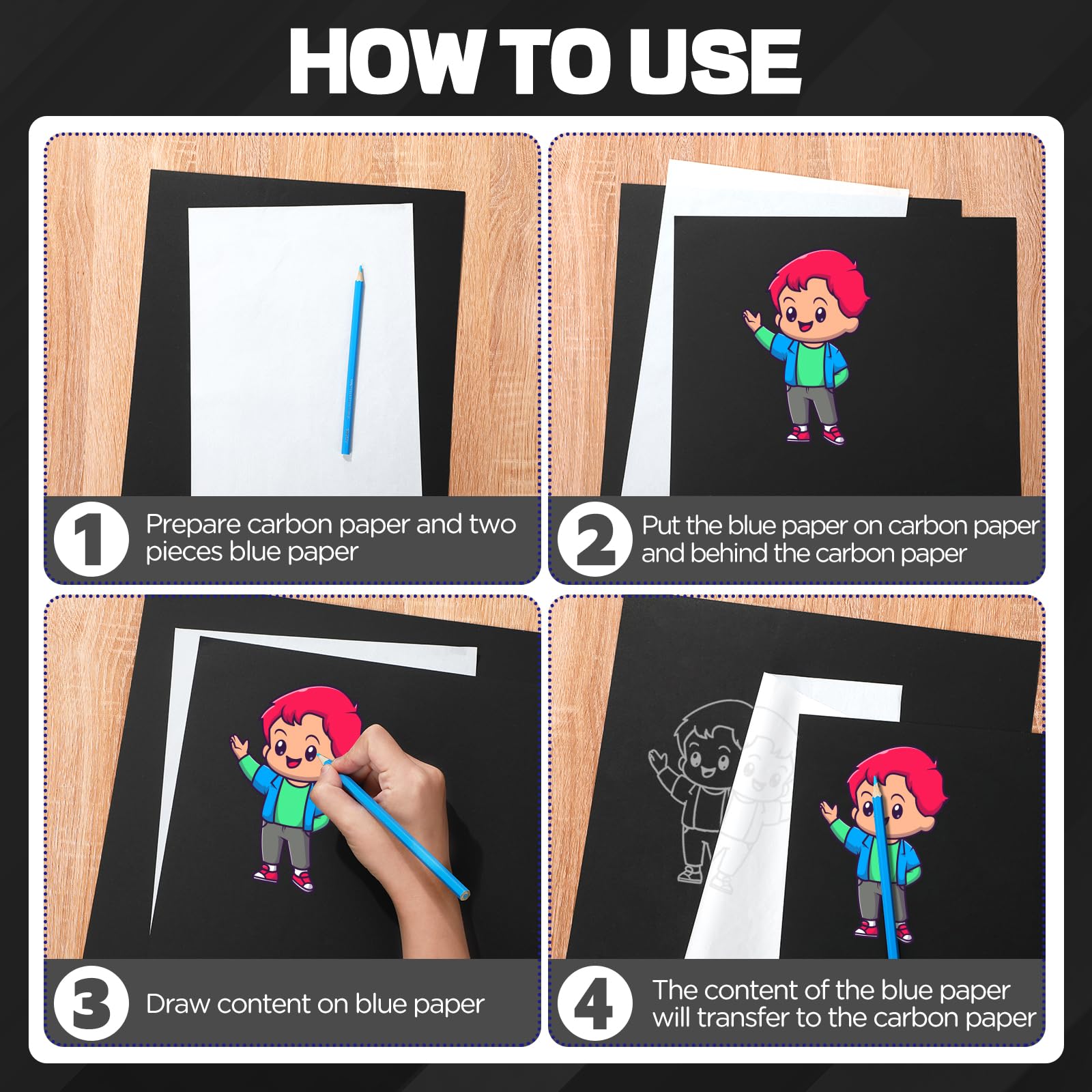 HOW TO USE

1 Prepare carbon paper and two pieces blue paper

2 Put the blue paper on carbon paper and behind the carbon paper

3 Draw content on blue paper

4 The content of the blue paper will transfer to the carbon paper