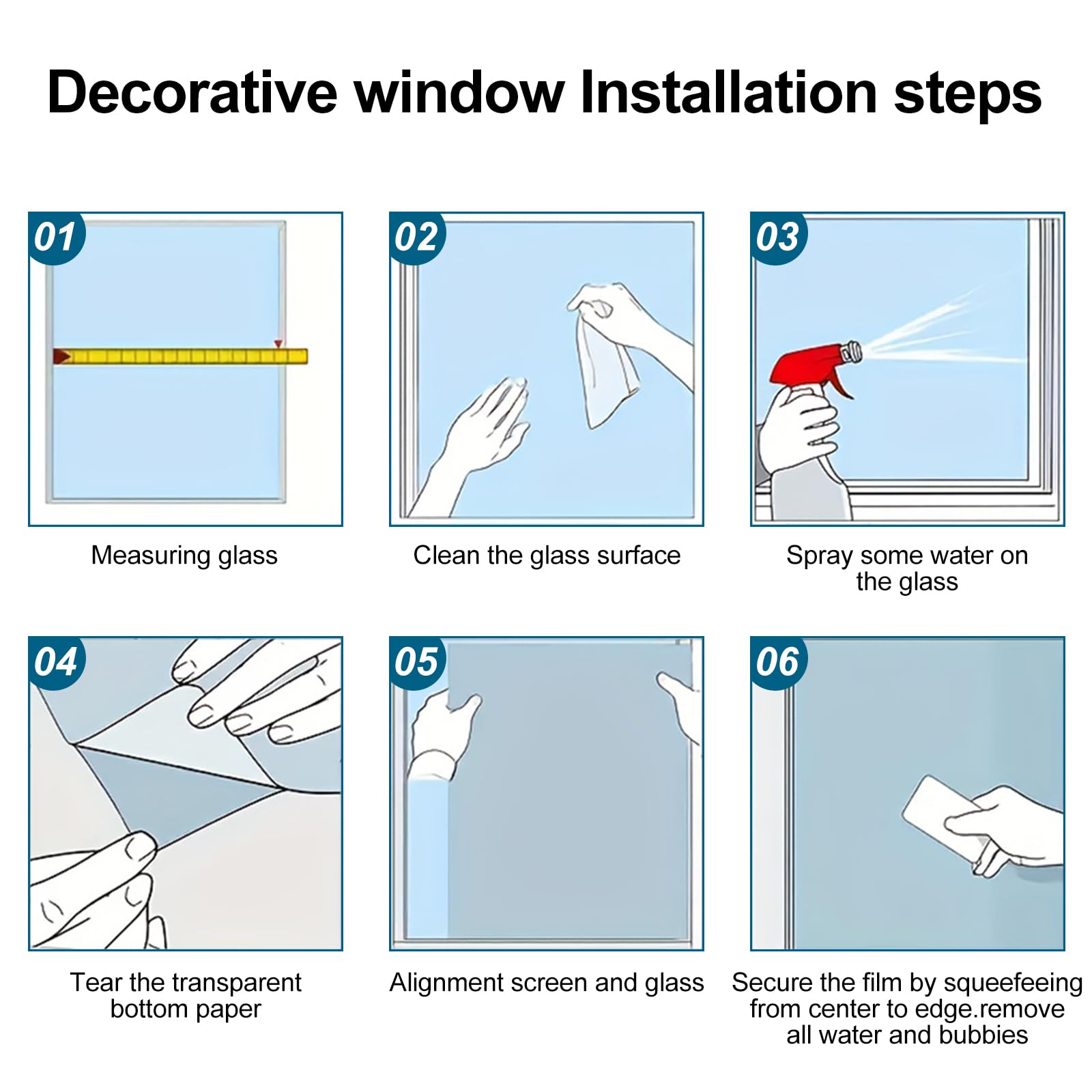 Decorative window Installation steps

01

Measuring glass

02

Clean the glass surface

03

Spray some water on the glass

04

Tear the transparent bottom paper

05

Alignment screen and glass

06

Secure the film by squeefeeing from center to edge.remove all water and bubbies