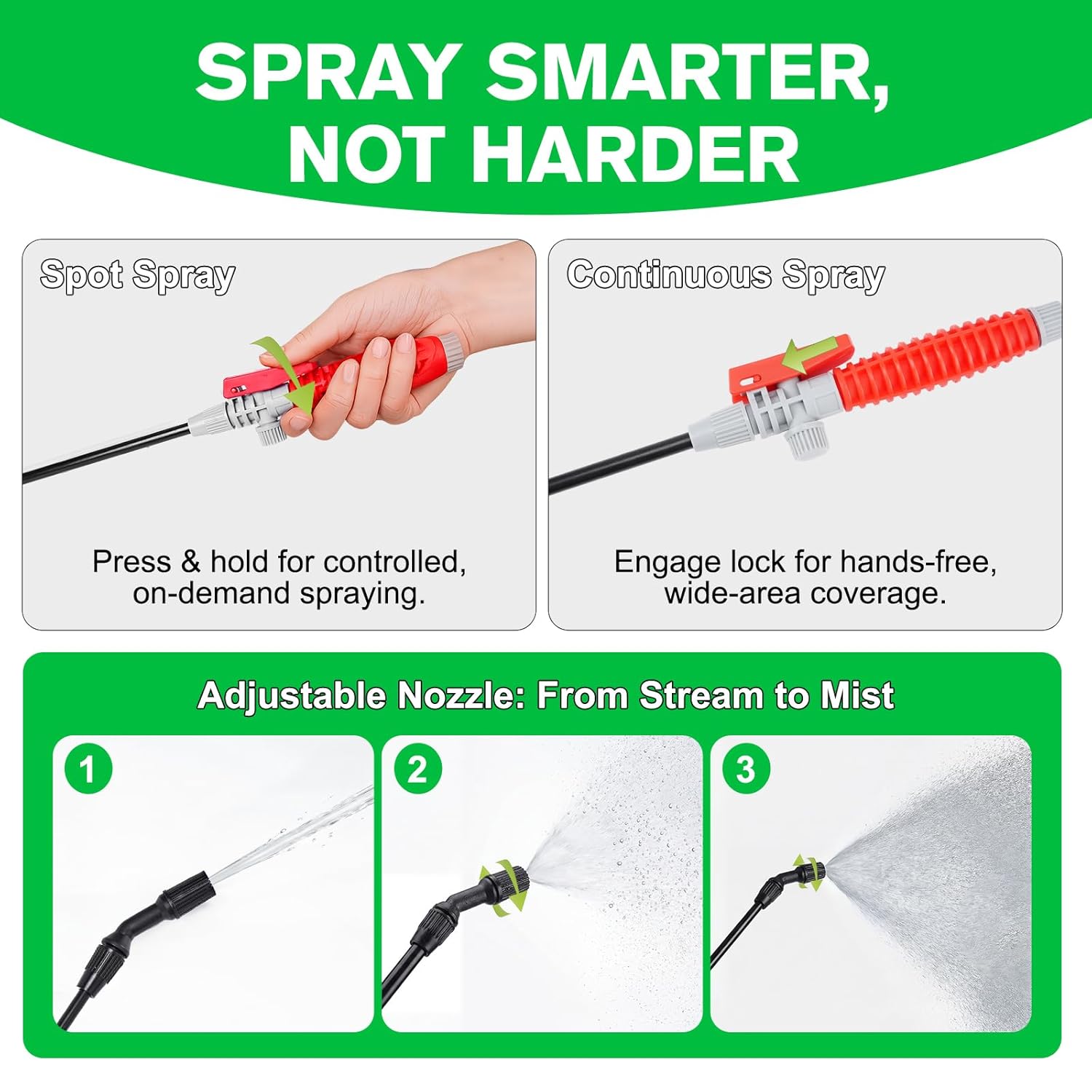 SPRAY SMARTER, NOT HARDER

Spot Spray

Press & hold for controlled, on-demand spraying.

Continuous Spray

Engage lock for hands-free, wide-area coverage.

Adjustable Nozzle: From Stream to Mist

1

2

3