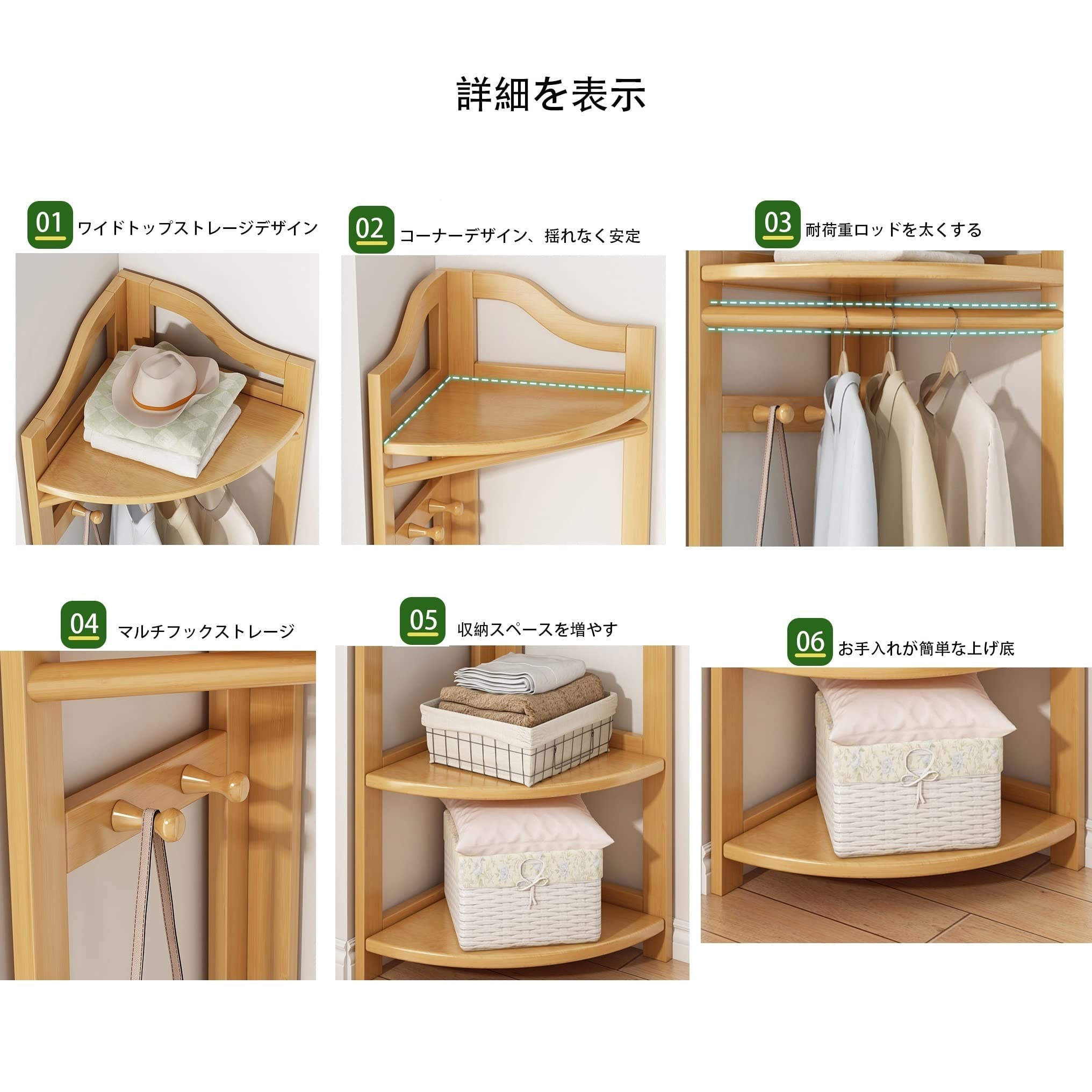 詳細を表示

01 ワイドトップストレージデザイン

02 コーナーデザイン、揺れなく安定

03 耐荷重ロッドを太くする

04 マルチフックストレージ

05 収納スペースを増やす

06 お手入れが簡単な上げ底