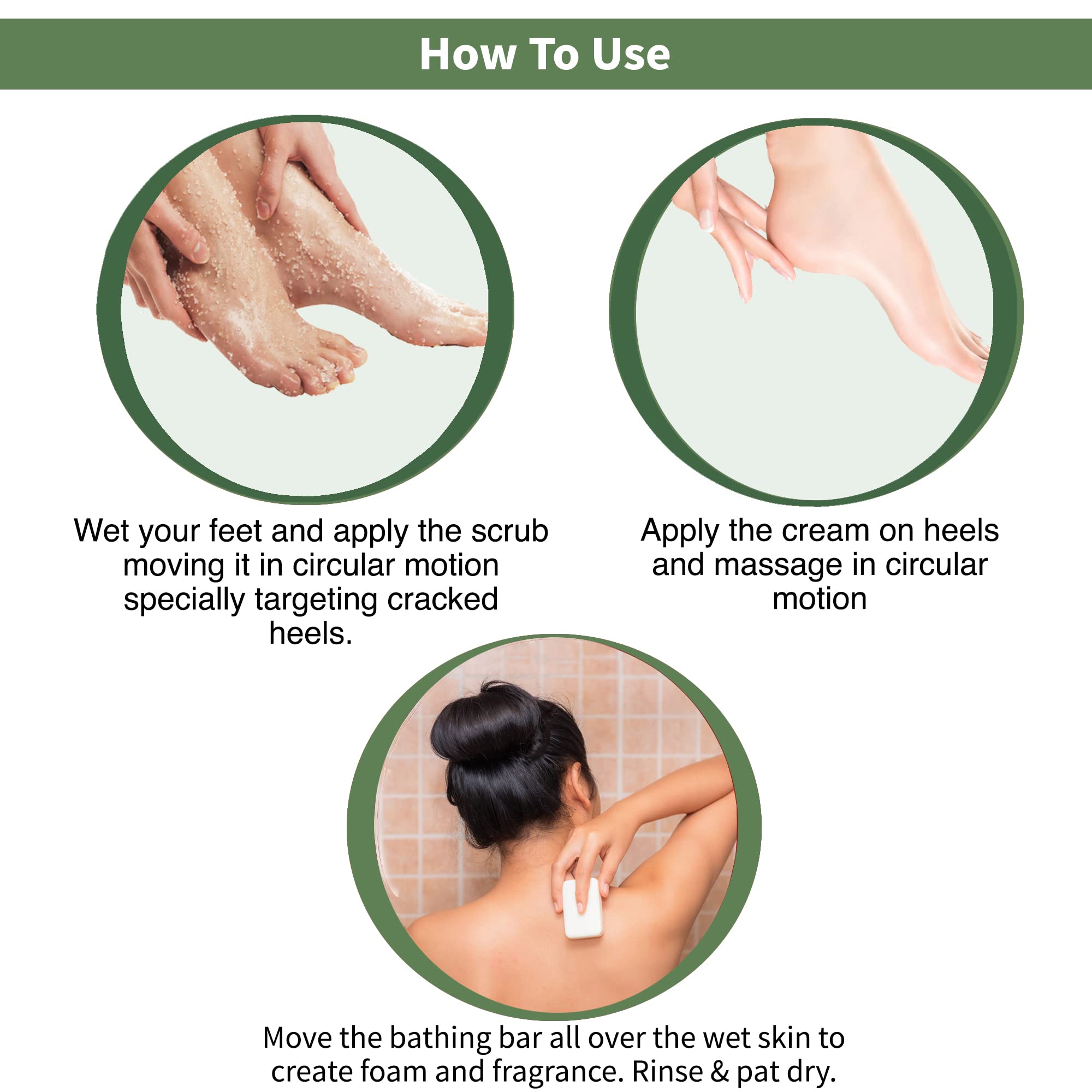 How To Use

Wet your feet and apply the scrub moving it in circular motion specially targeting cracked heels.

Apply the cream on heels and massage in circular motion

Move the bathing bar all over the wet skin to create foam and fragrance. Rinse & pat dry.