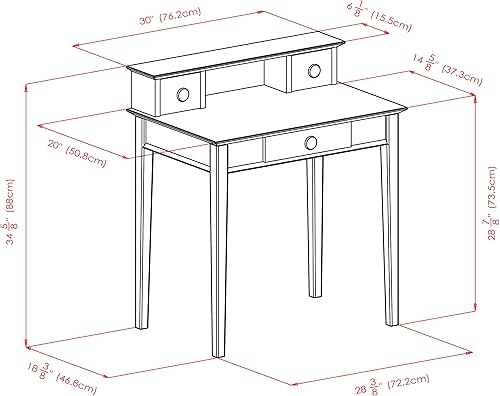 30" (76.2cm)

$6\frac{1}{8}$" (15.5cm)

$14\frac{5}{8}$" (37.3cm)

20" (50.8cm)

$34\frac{5}{8}$" (88cm)

$28\frac{7}{8}$" (73.5cm)

$18\frac{3}{8}$" (46.8cm)

$28\frac{3}{8}$" (72.2cm)