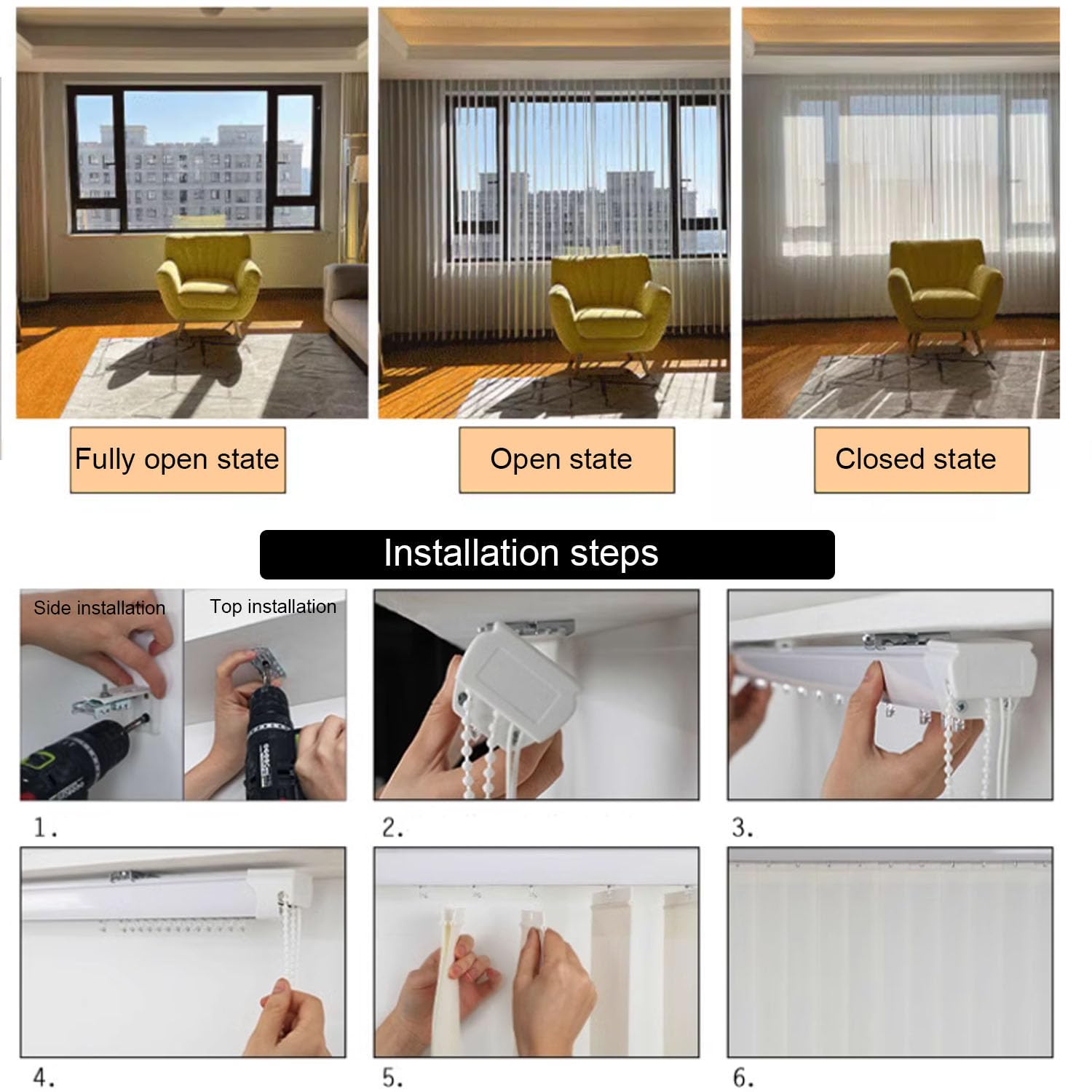 Fully open state

Open state

Closed state

Installation steps

Side installation

Top installation

1.

2.

3.

4.

5.

6.