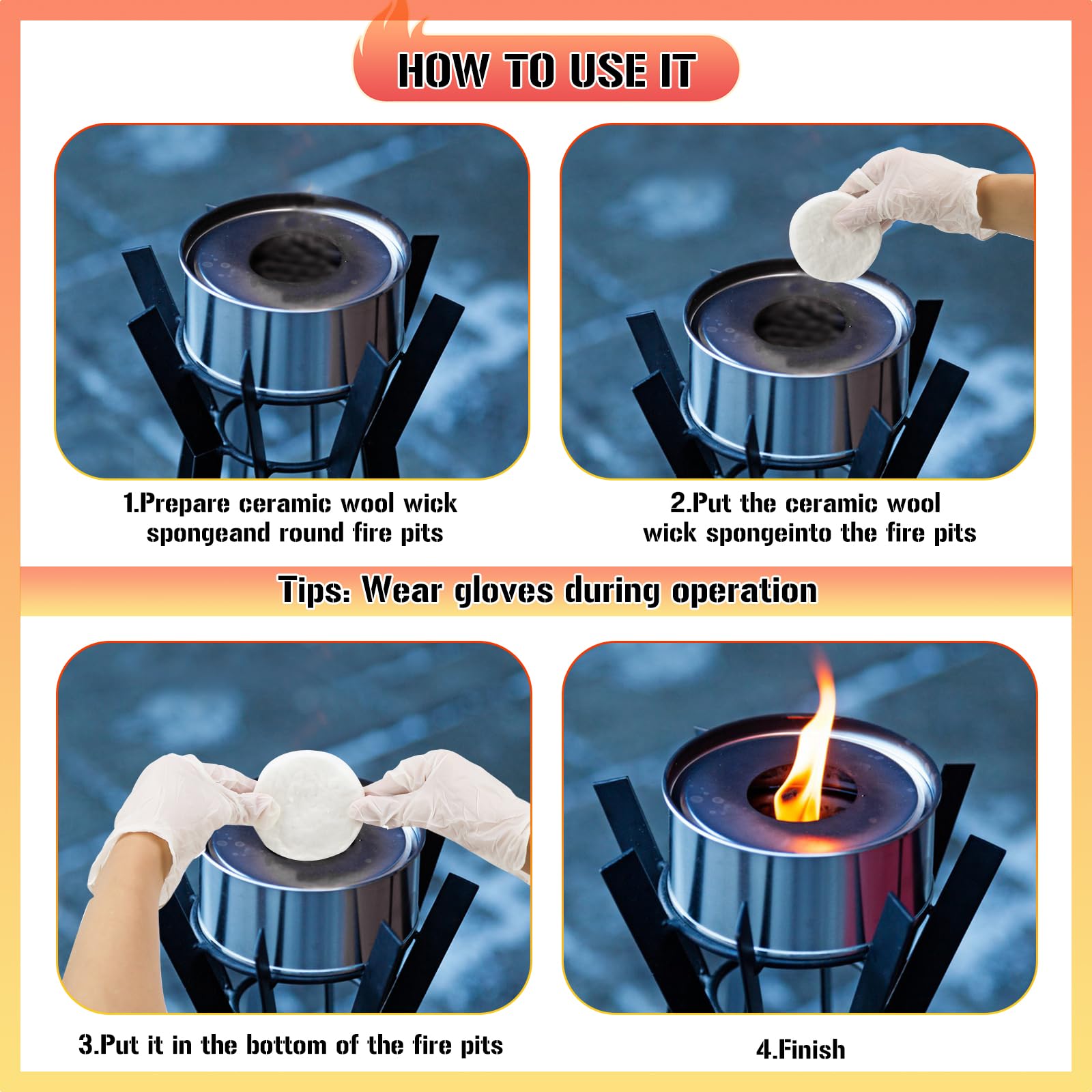 HOW TO USE IT

1.Prepare ceramic wool wick spongeand round fire pits

2.Put the ceramic wool wick spongeinto the fire pits

Tips: Wear gloves during operation

3.Put it in the bottom of the fire pits

4.Finish