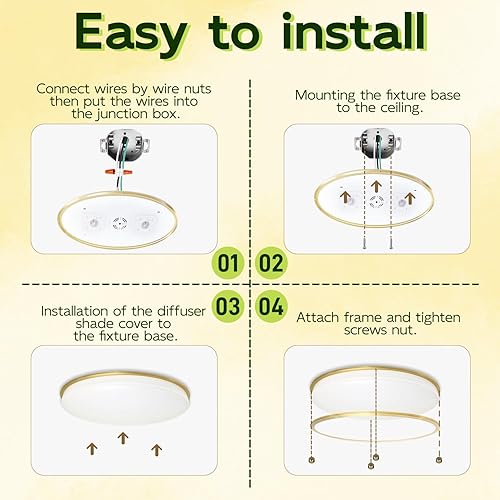 Easy to install

Connect wires by wire nuts then put the wires into the junction box.

01

Mounting the fixture base to the ceiling.

02

03

Installation of the diffuser shade cover to the fixture base.

04

Attach frame and tighten screws nut.