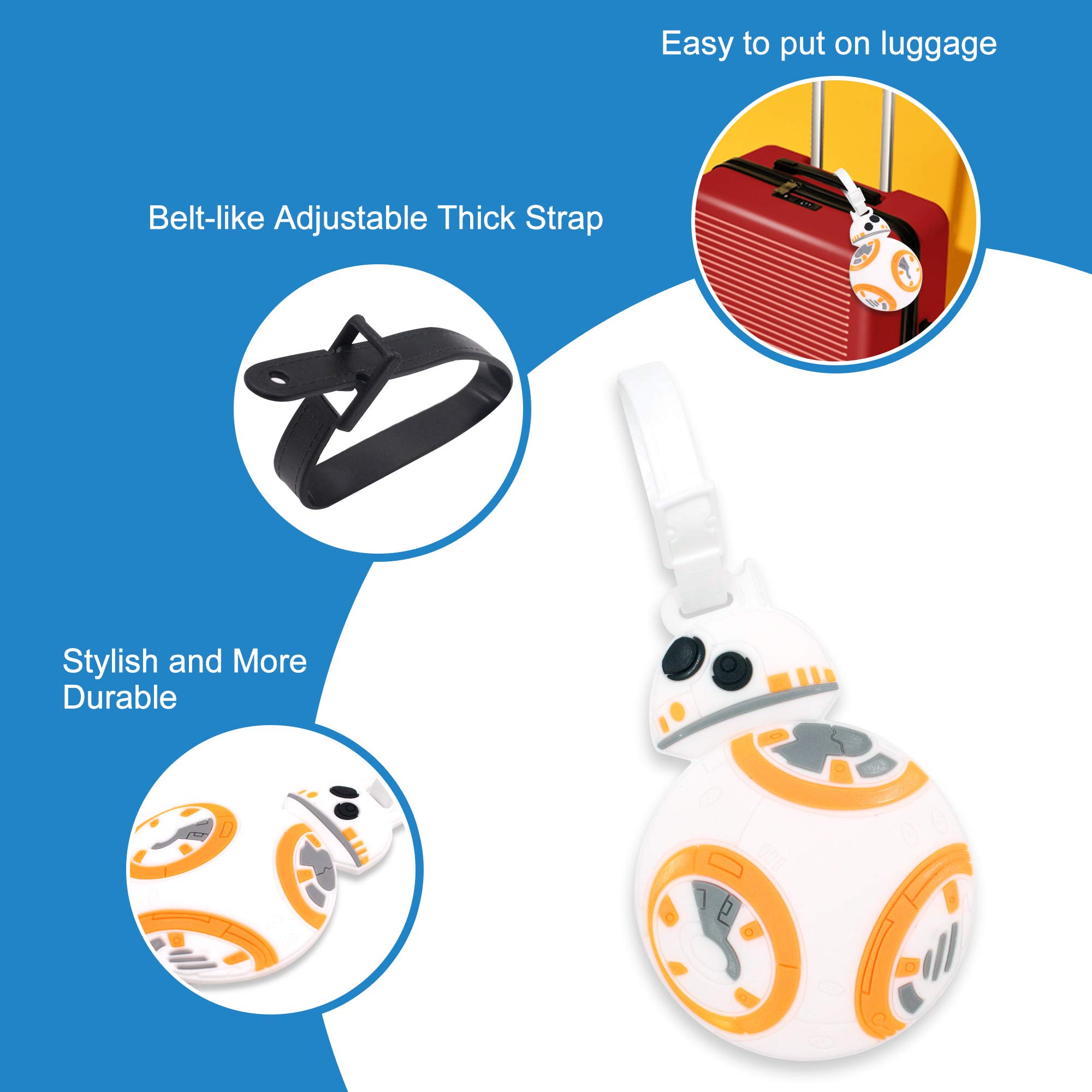 Easy to put on luggage

Belt-like Adjustable Thick Strap

Stylish and More Durable