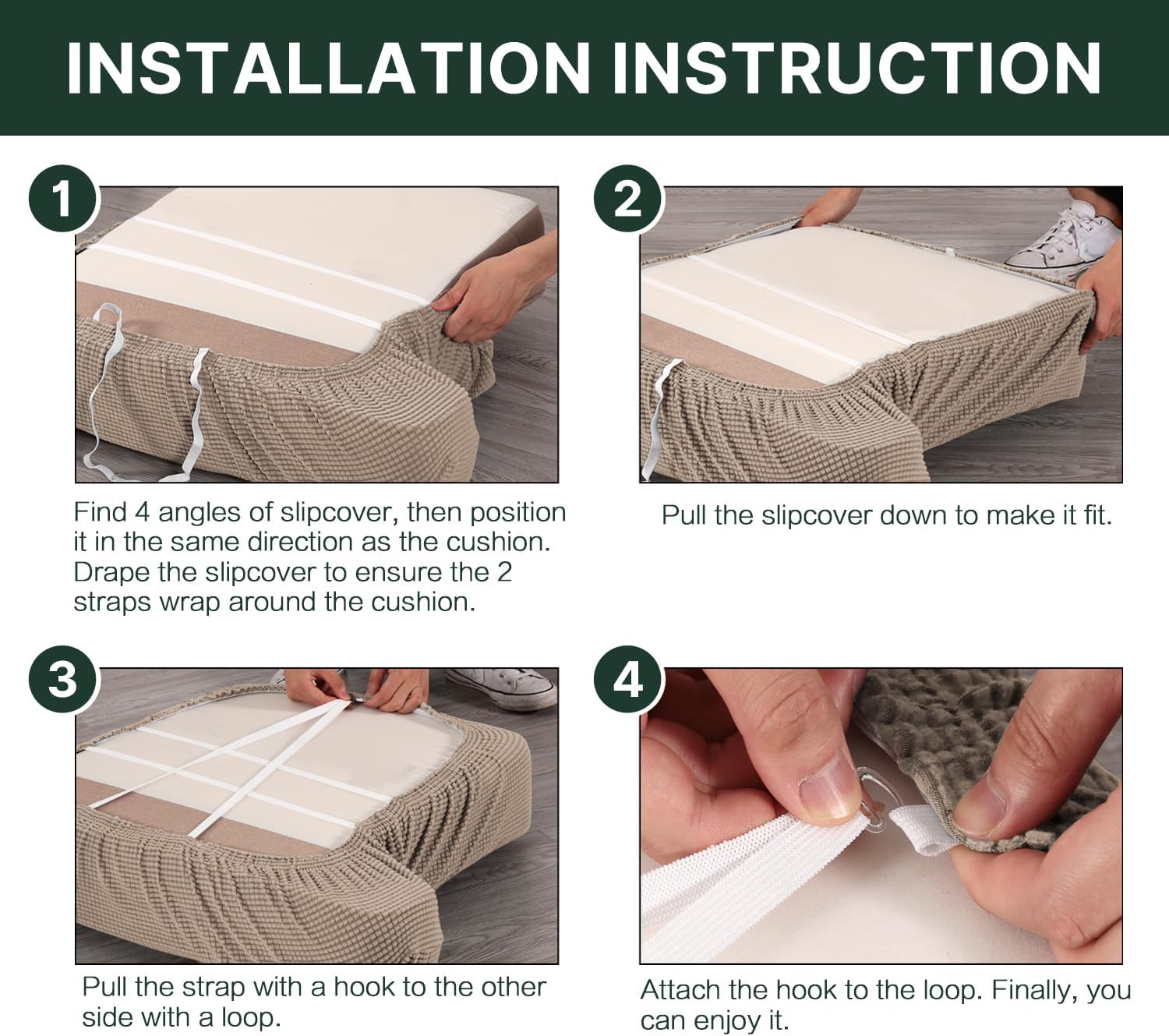 INSTALLATION INSTRUCTION

1

Find 4 angles of slipcover, then position it in the same direction as the cushion. Drape the slipcover to ensure the 2 straps wrap around the cushion.

2

Pull the slipcover down to make it fit.

3

Pull the strap with a hook to the other side with a loop.

4

Attach the hook to the loop. Finally, you can enjoy it.