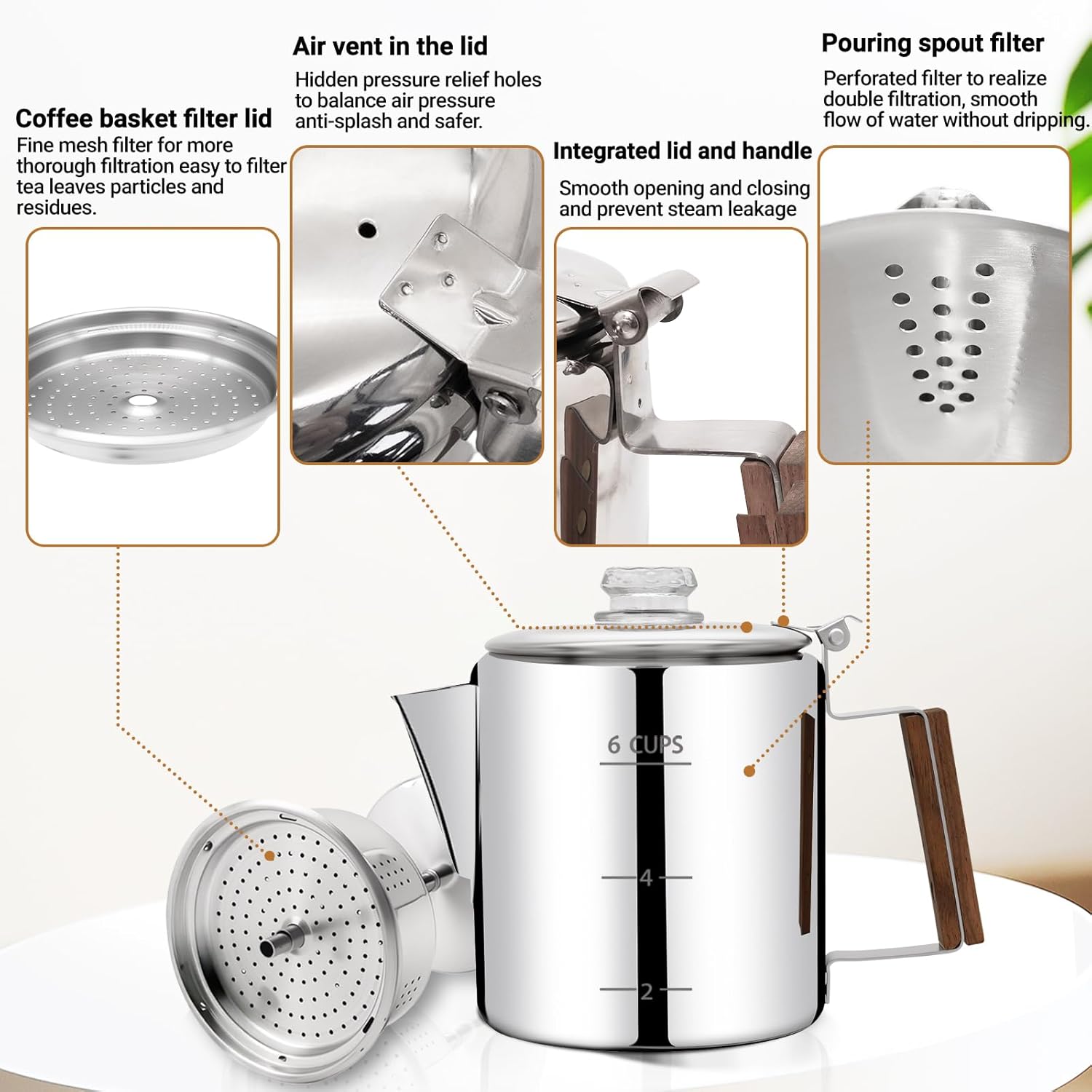 Coffee basket filter lid
Fine mesh filter for more thorough filtration easy to filter tea leaves particles and residues.

Air vent in the lid
Hidden pressure relief holes to balance air pressure anti-splash and safer.

Integrated lid and handle
Smooth opening and closing and prevent steam leakage

Pouring spout filter
Perforated filter to realize double filtration, smooth flow of water without dripping.

6 CUPS
4
2