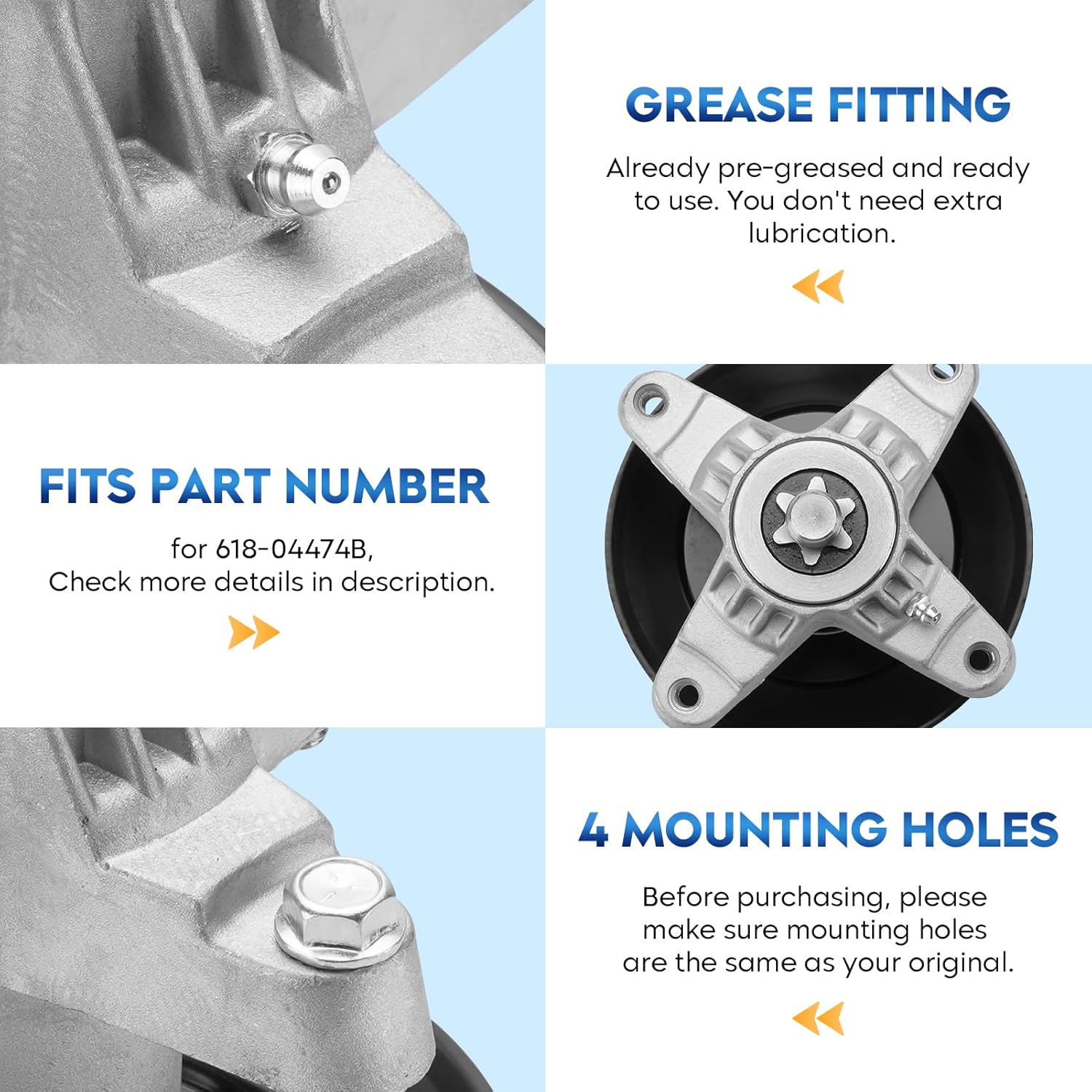 GREASE FITTING

Already pre-greased and ready to use. You don't need extra lubrication.

FITS PART NUMBER

for 618-04474B,
Check more details in description.

4 MOUNTING HOLES

Before purchasing, please make sure mounting holes are the same as your original.