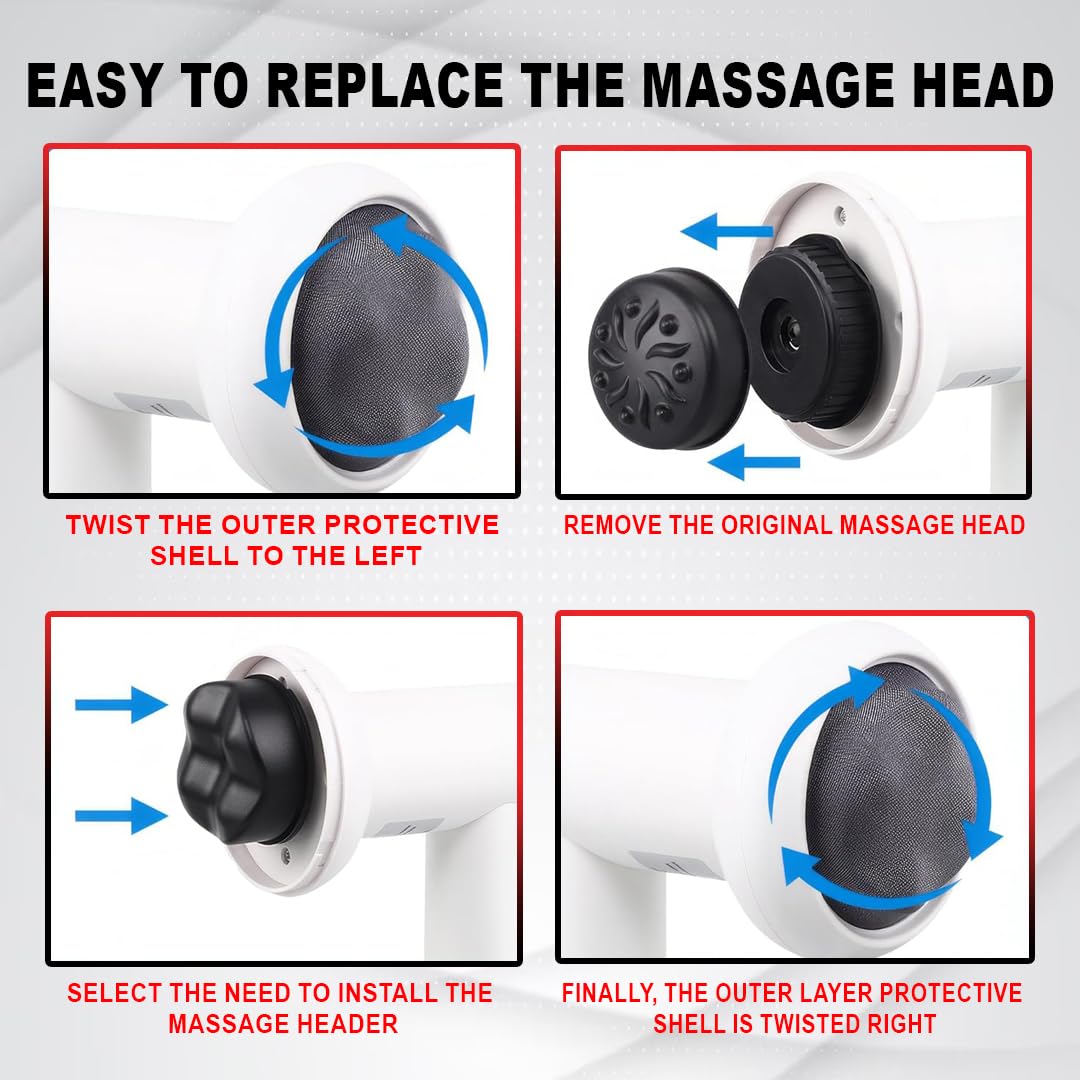 EASY TO REPLACE THE MASSAGE HEAD

TWIST THE OUTER PROTECTIVE SHELL TO THE LEFT

REMOVE THE ORIGINAL MASSAGE HEAD

SELECT THE NEED TO INSTALL THE MASSAGE HEADER

FINALLY, THE OUTER LAYER PROTECTIVE SHELL IS TWISTED RIGHT