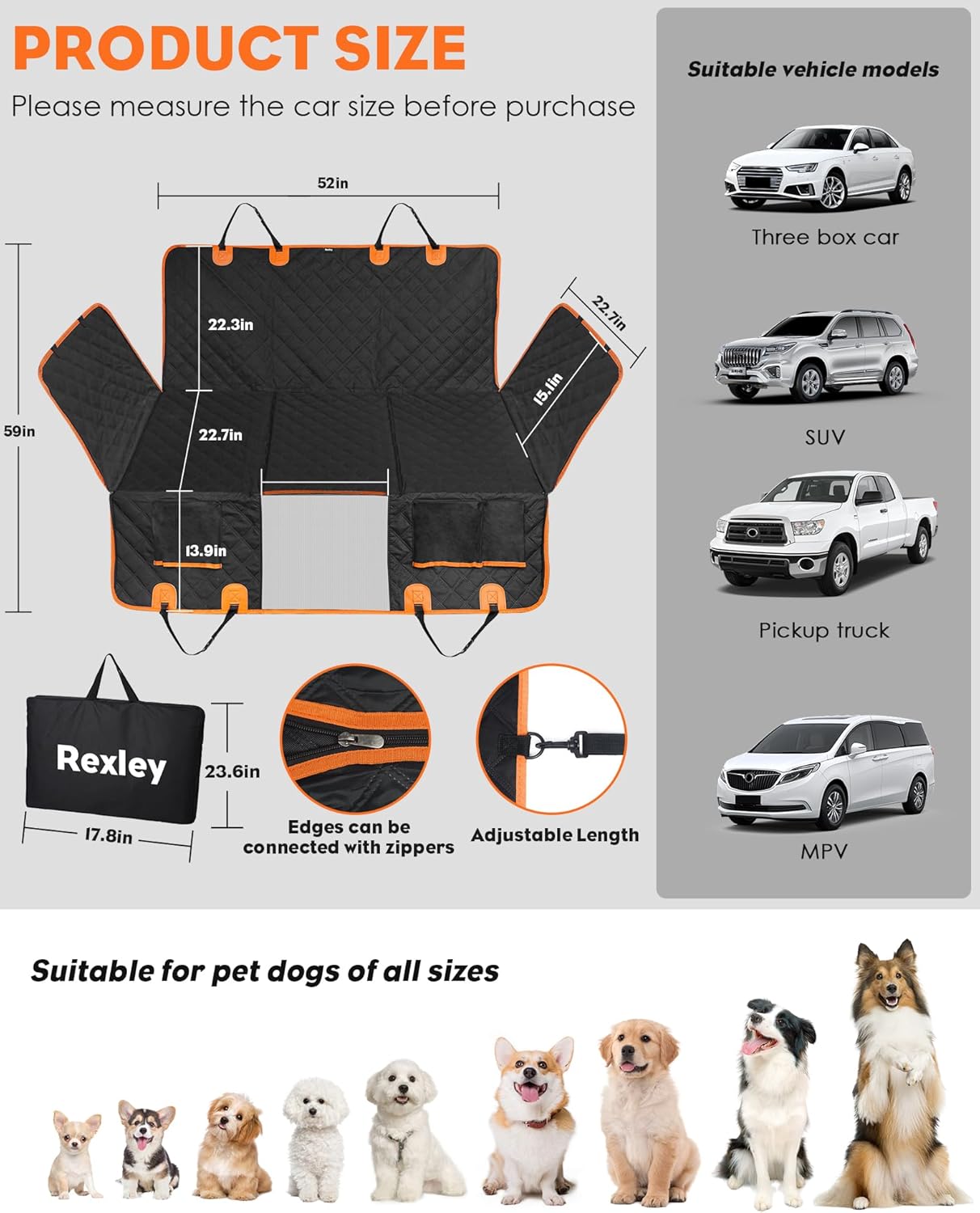 PRODUCT SIZE

Please measure the car size before purchase

52in

59in

22.3in

22.7in

13.9in

22.7in

15.1in

Rexley

23.6in

17.8in

Edges can be connected with zippers

Adjustable Length

Suitable vehicle models

Three box car

SUV

Pickup truck

MPV

Suitable for pet dogs of all sizes