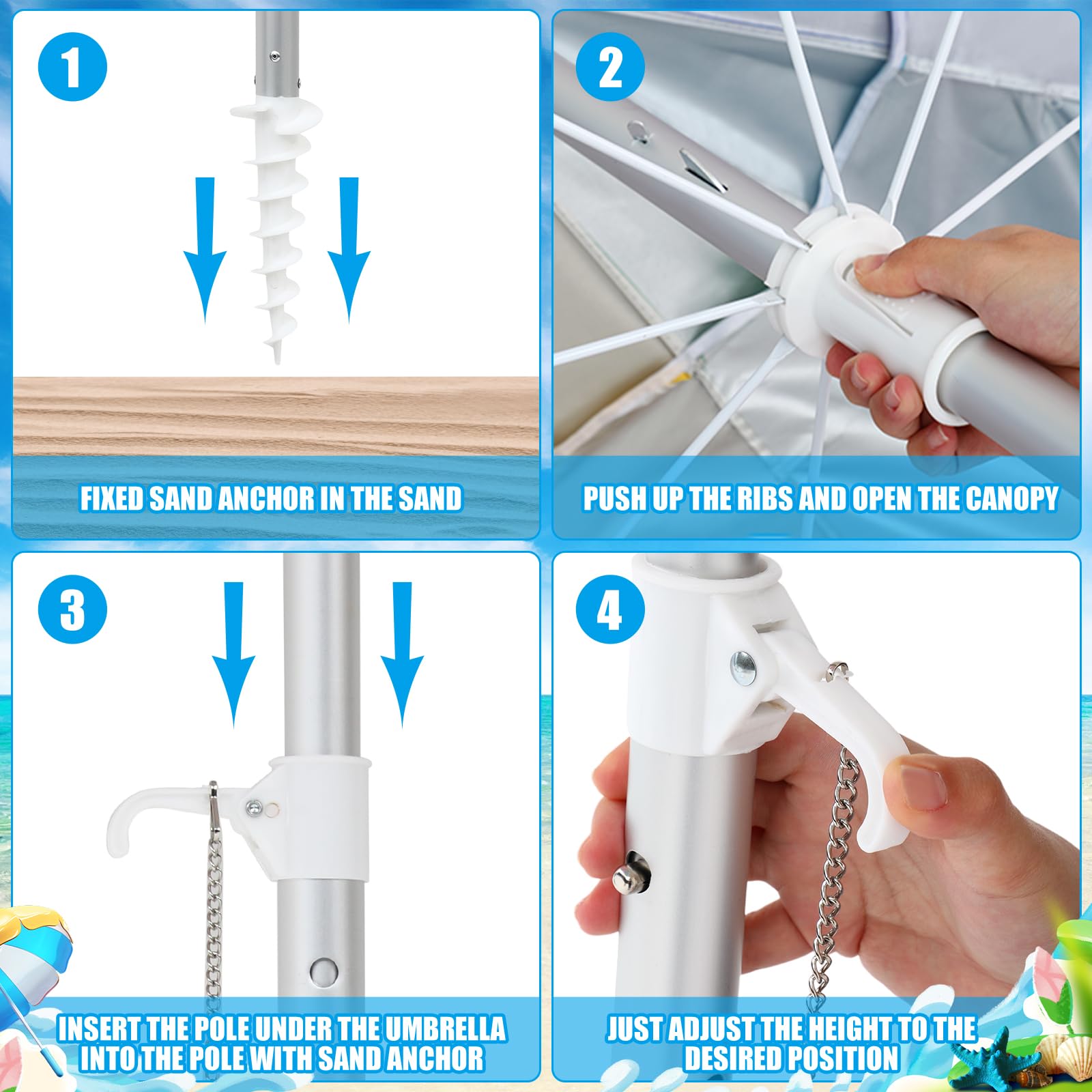 1

FIXED SAND ANCHOR IN THE SAND

2

PUSH UP THE RIBS AND OPEN THE CANOPY

3

INSERT THE POLE UNDER THE UMBRELLA INTO THE POLE WITH SAND ANCHOR

4

JUST ADJUST THE HEIGHT TO THE DESIRED POSITION