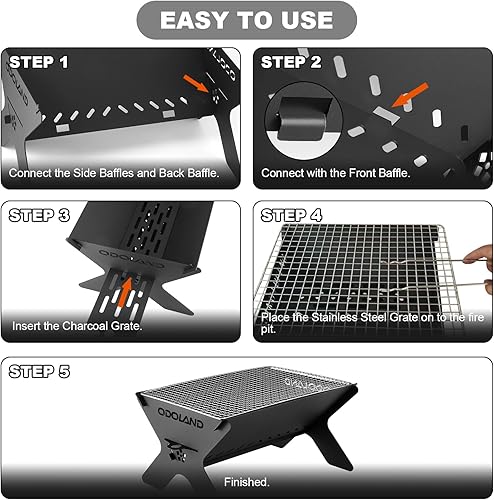 EASY TO USE

STEP 1

Connect the Side Baffles and Back Baffle.

STEP 2

Connect with the Front Baffle.

STEP 3

ODOLAND

Insert the Charcoal Grate.

STEP 4

Place the Stainless Steel Grate on to the fire pit.

STEP 5

ODOLAND

Finished.