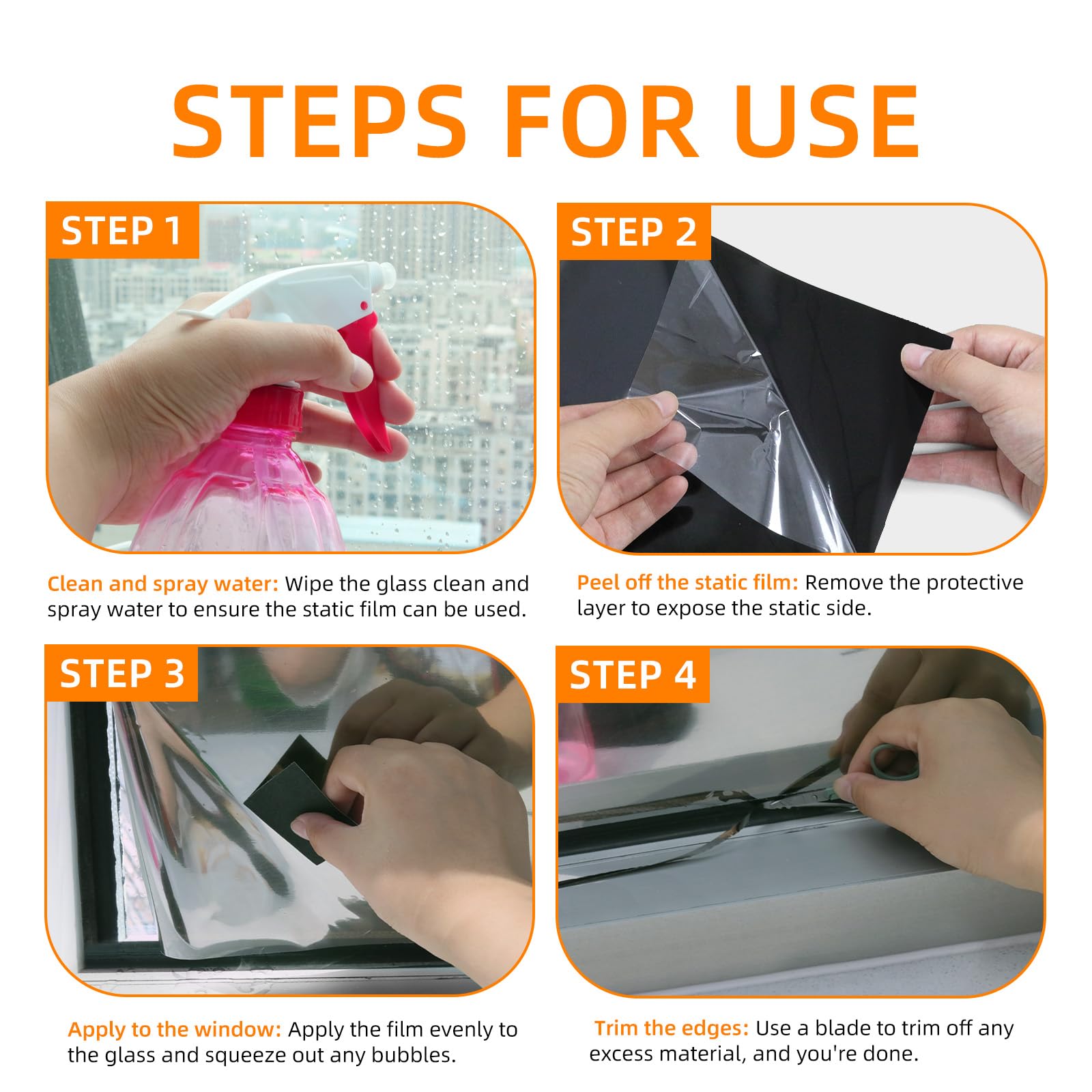 STEPS FOR USE

STEP 1

Clean and spray water: Wipe the glass clean and spray water to ensure the static film can be used.

STEP 2

Peel off the static film: Remove the protective layer to expose the static side.

STEP 3

Apply to the window: Apply the film evenly to the glass and squeeze out any bubbles.

STEP 4

Trim the edges: Use a blade to trim off any excess material, and you're done.