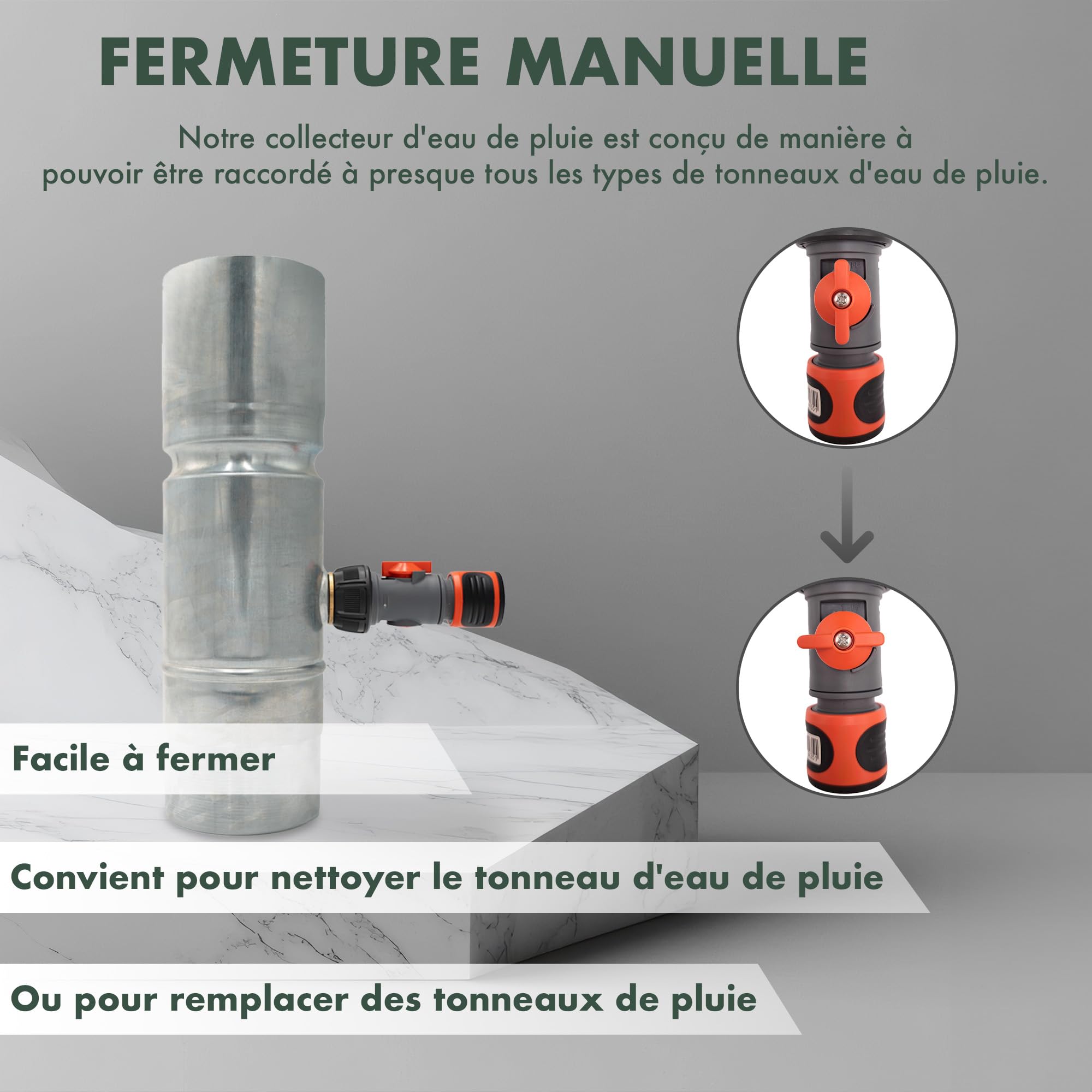 FERMETURE MANUELLE

Notre collecteur d'eau de pluie est conçu de manière à pouvoir être raccordé à presque tous les types de tonneaux d'eau de pluie.

Facile à fermer

Convient pour nettoyer le tonneau d'eau de pluie

Ou pour remplacer des tonneaux de pluie