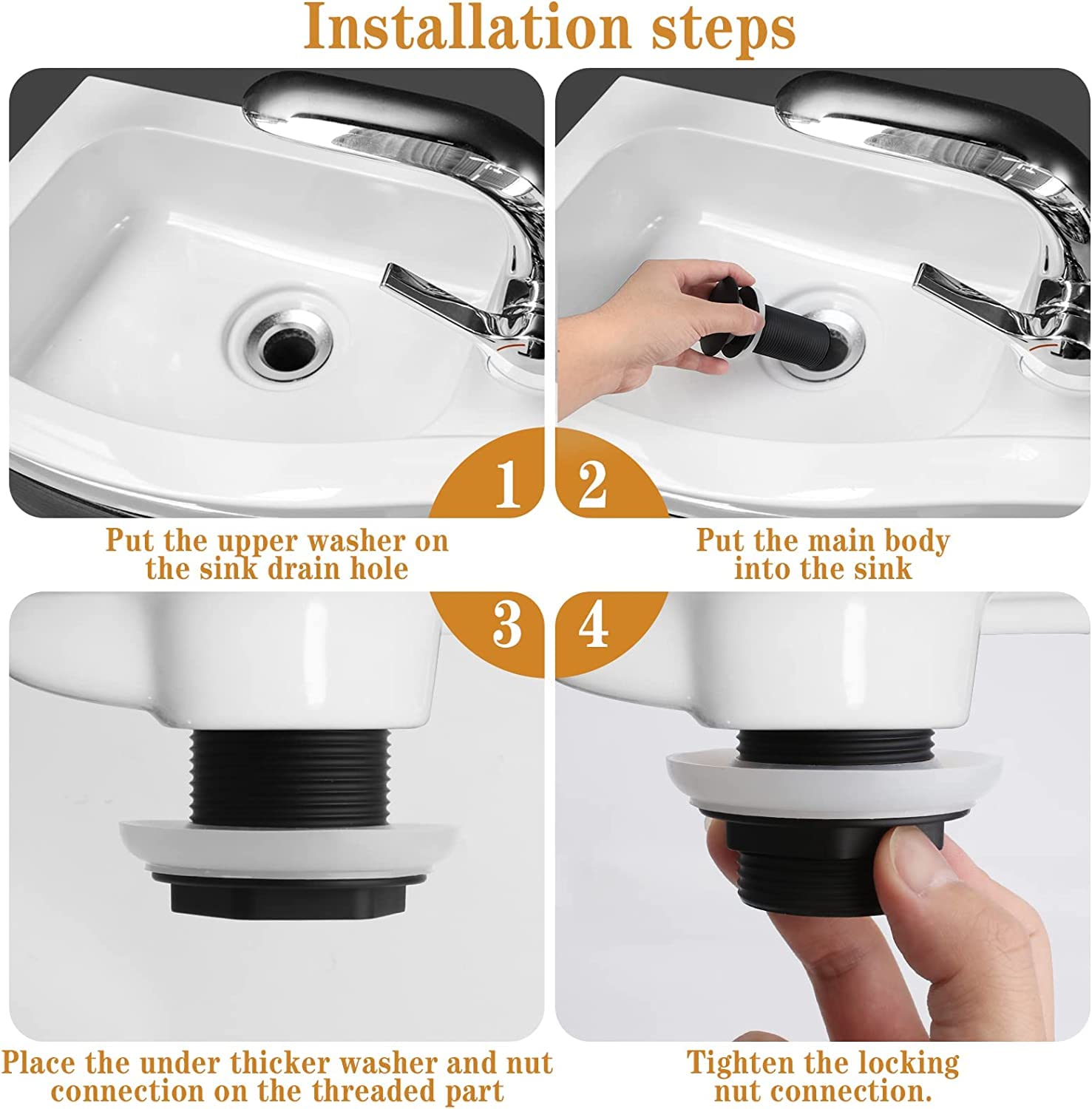 Installation steps

1

Put the upper washer on the sink drain hole

2

Put the main body into the sink

3

Place the under thicker washer and nut connection on the threaded part

4

Tighten the locking nut connection.