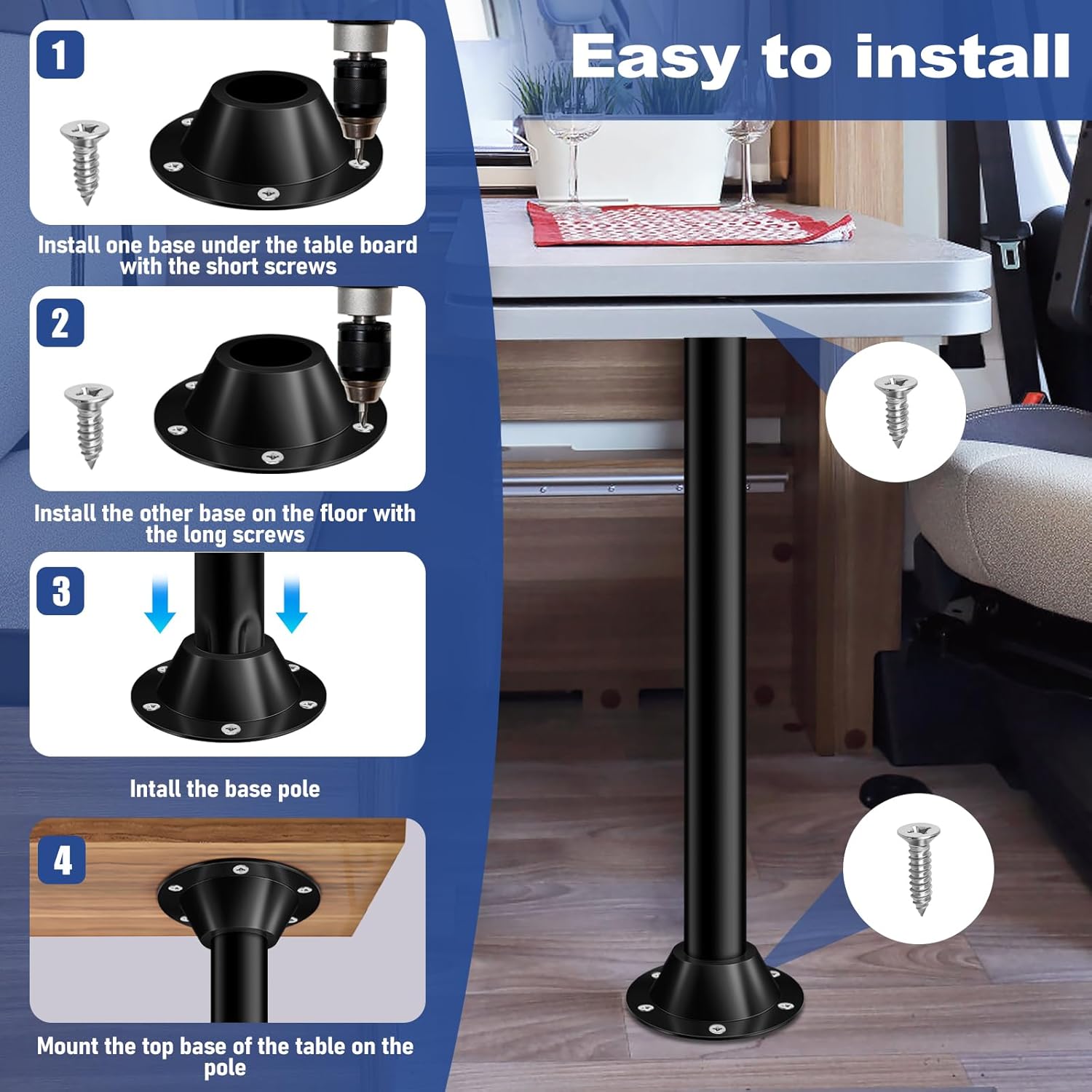 Easy to install

1

Install one base under the table board with the short screws

2

Install the other base on the floor with the long screws

3

Intall the base pole

4

Mount the top base of the table on the pole