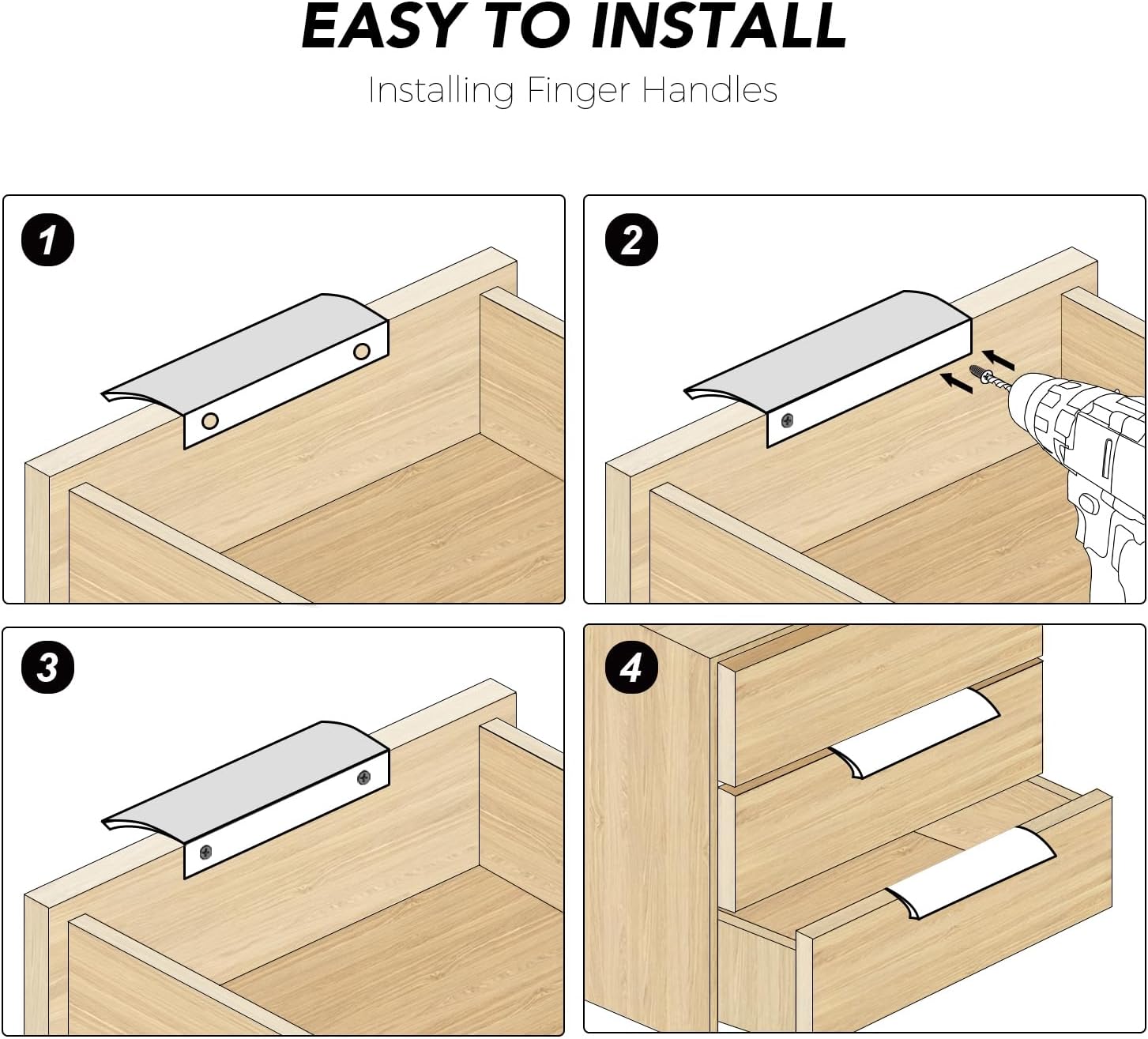 EASY TO INSTALL

Installing Finger Handles

1

2

3

4