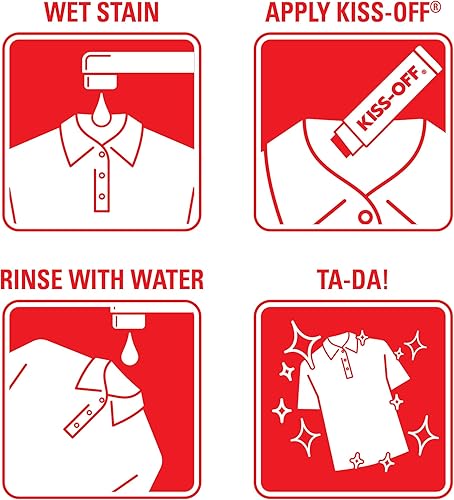 WET STAIN

APPLY KISS-OFF®

KISS-OFF®

RINSE WITH WATER

TA-DA!