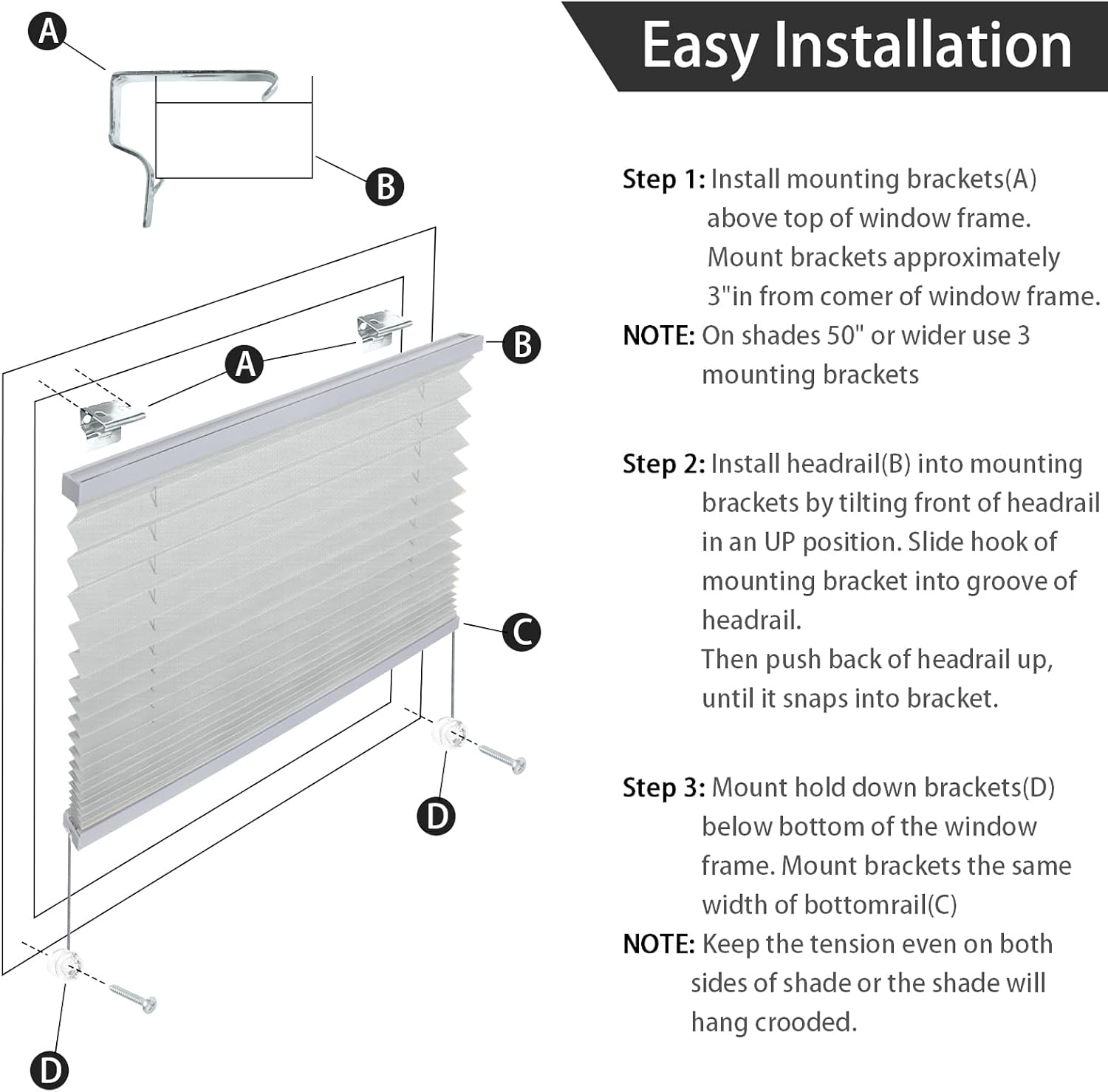 A

B

A

B

C

D

D

Easy Installation

Step 1: Install mounting brackets(A) above top of window frame. Mount brackets approximately 3"in from comer of window frame.

NOTE: On shades 50" or wider use 3 mounting brackets

Step 2: Install headrail(B) into mounting brackets by tilting front of headrail in an UP position. Slide hook of mounting bracket into groove of headrail.
Then push back of headrail up, until it snaps into bracket.

Step 3: Mount hold down brackets(D) below bottom of the window frame. Mount brackets the same width of bottomrail(C)

NOTE: Keep the tension even on both sides of shade or the shade will hang crooded.