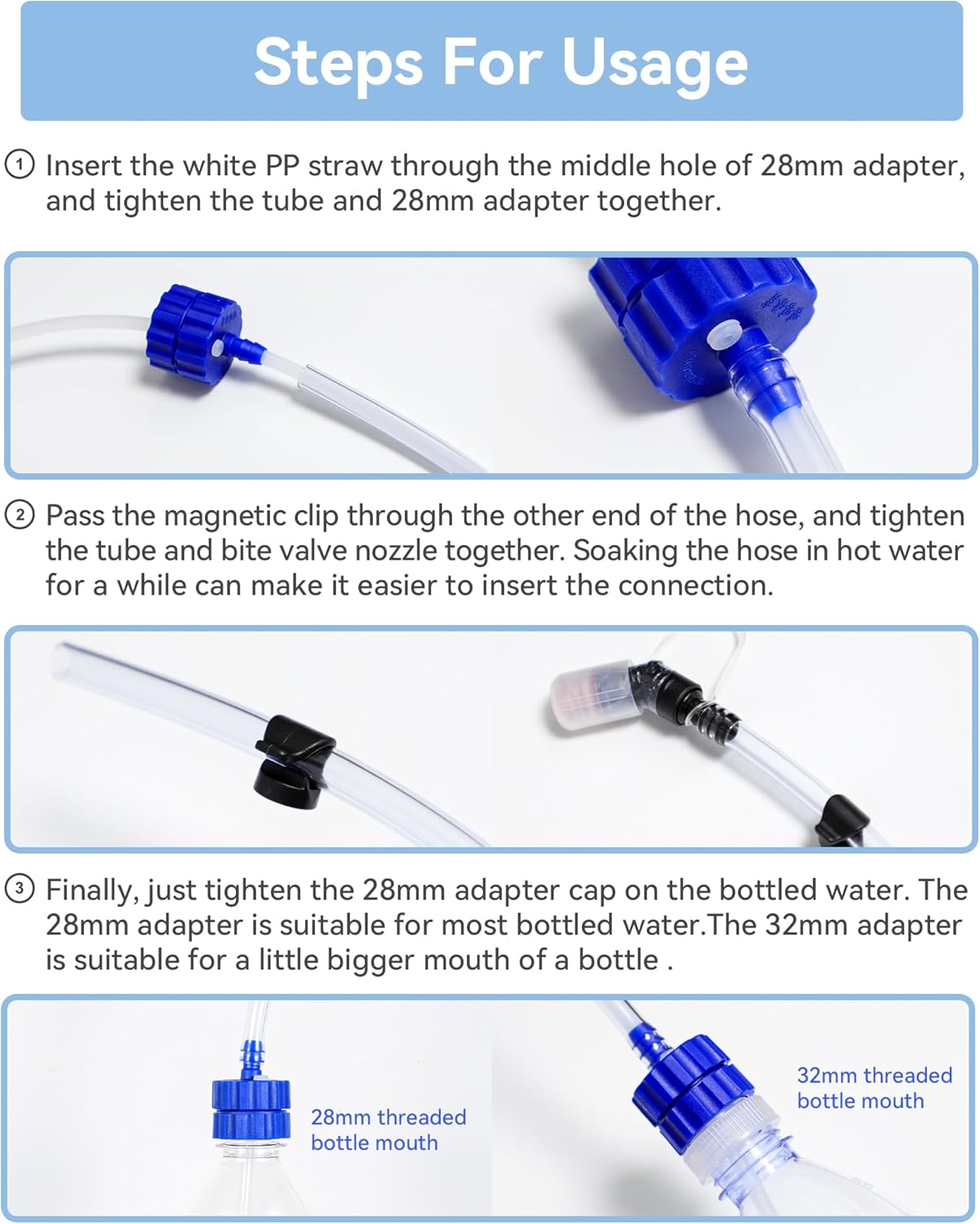 Steps For Usage

① Insert the white PP straw through the middle hole of 28mm adapter, and tighten the tube and 28mm adapter together.

② Pass the magnetic clip through the other end of the hose, and tighten the tube and bite valve nozzle together. Soaking the hose in hot water for a while can make it easier to insert the connection.

③ Finally, just tighten the 28mm adapter cap on the bottled water. The 28mm adapter is suitable for most bottled water.The 32mm adapter is suitable for a little bigger mouth of a bottle .

28mm threaded bottle mouth

32mm threaded bottle mouth